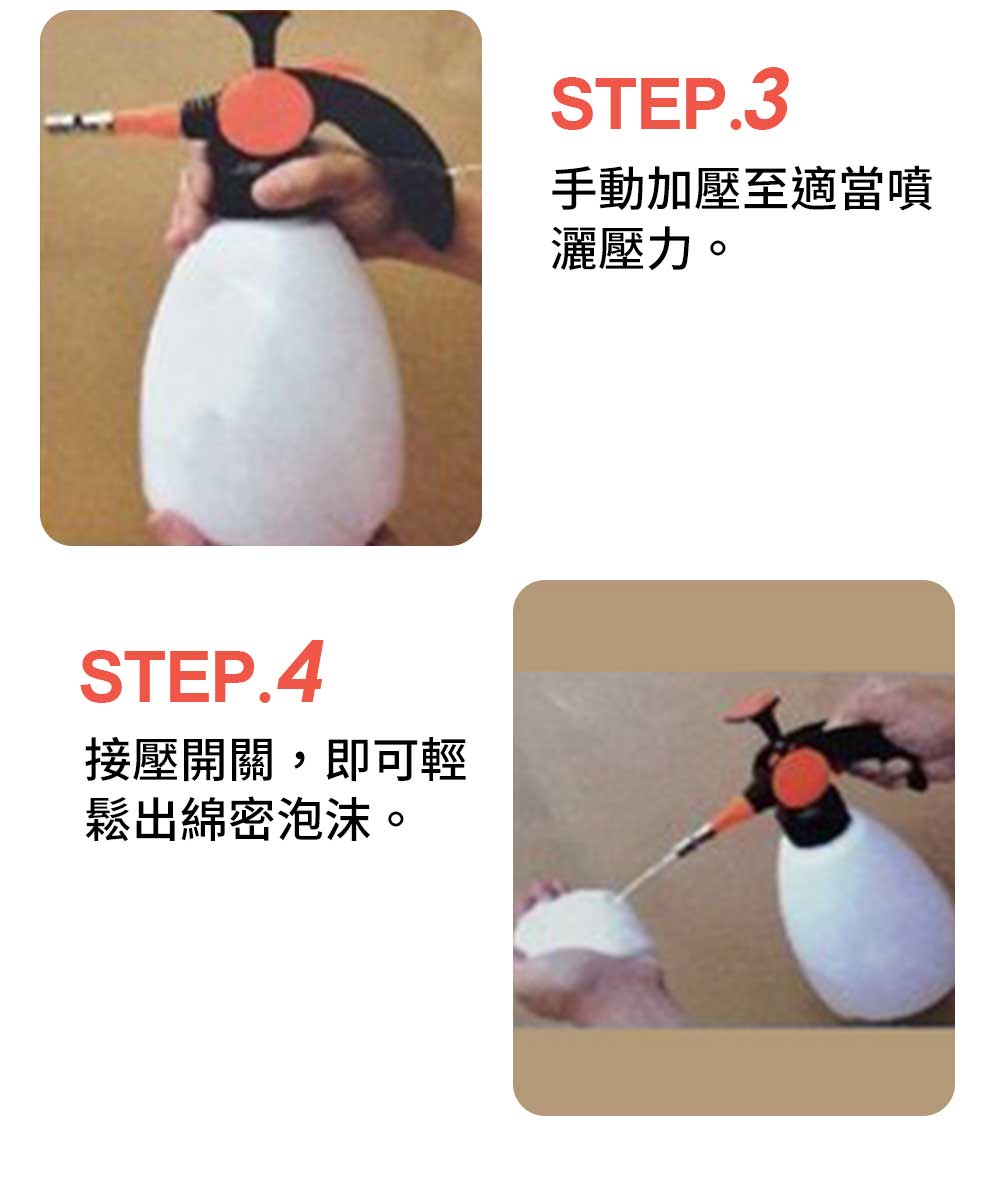 STEP.3

手動加壓至適當噴灑壓力。

STEP.4

接壓開關，即可輕鬆出綿密泡沫。