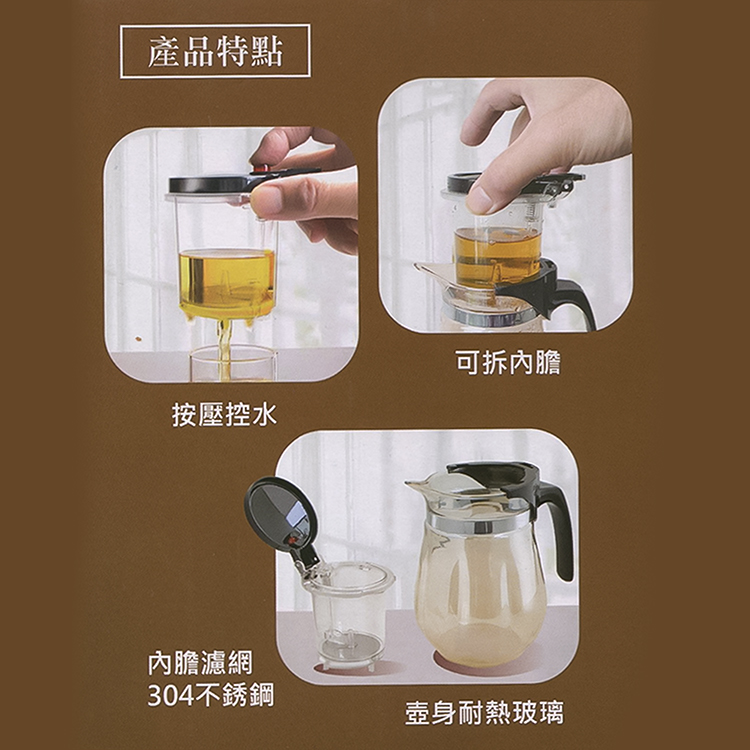 產品特點

可拆內膽

按壓控水

內膽濾網
304不銹鋼

壺身耐熱玻璃