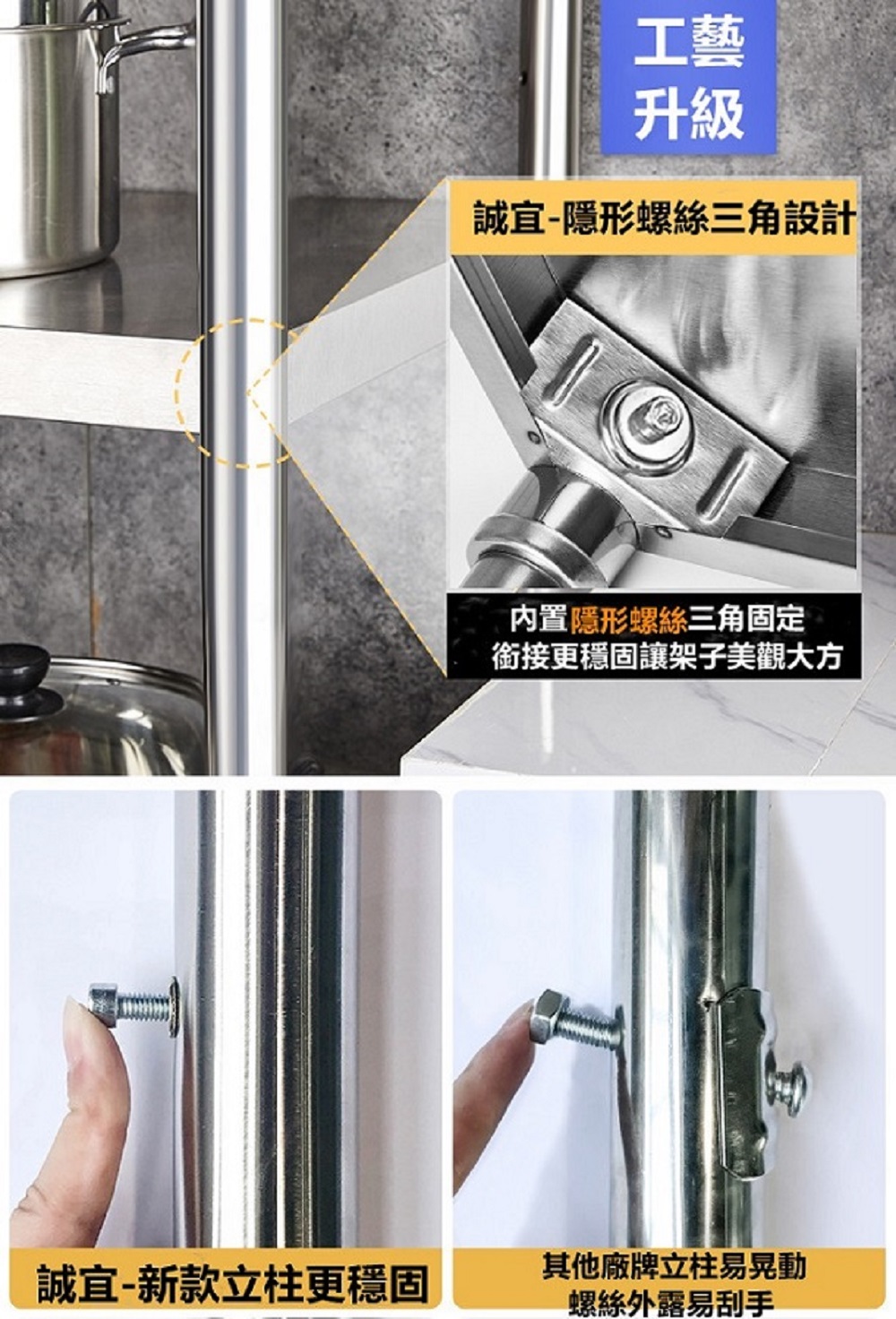 工藝
升級

誠宜-隱形螺絲三角設計

內置隱形螺絲三角固定
銜接更穩固讓架子美觀大方

誠宜-新款立柱更穩固

其他廠牌立柱易晃動
螺絲外露易刮手