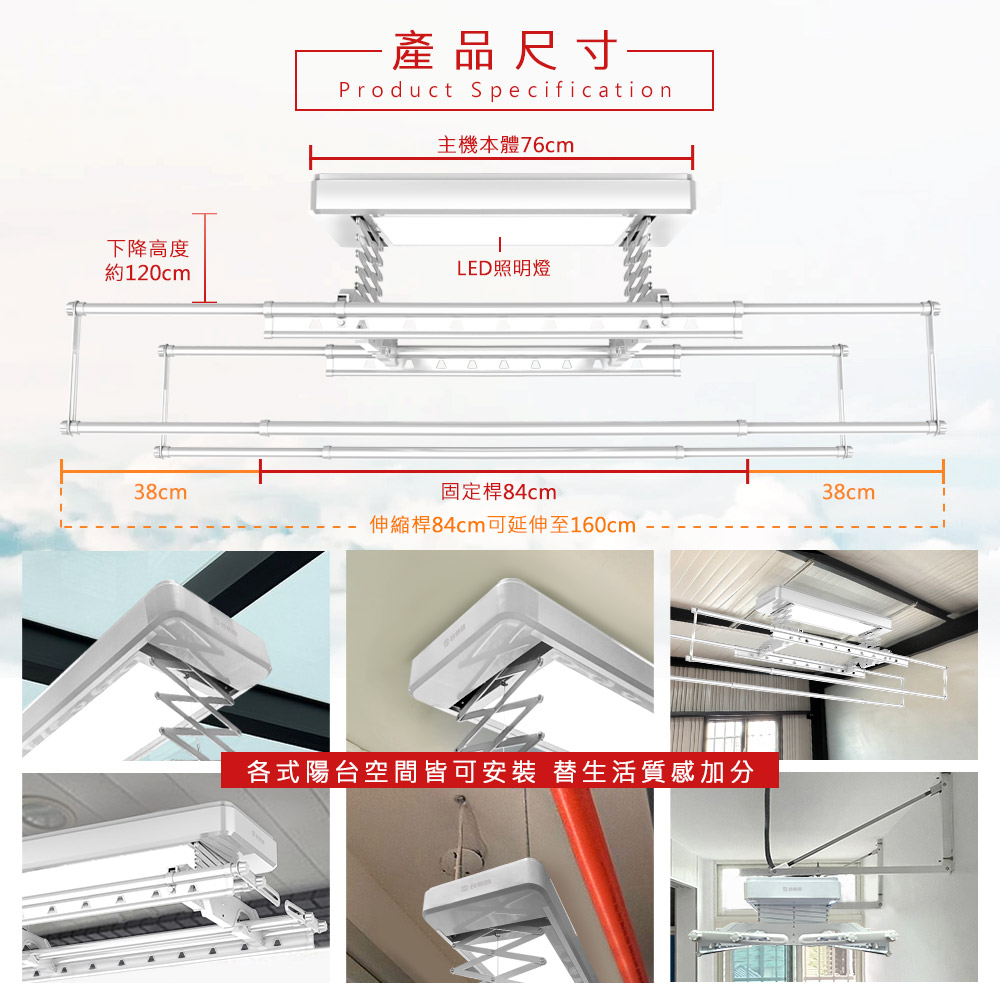 產品尺寸
Product Specification

主機本體76cm

下降高度
約120cm

LED照明燈

38cm
固定桿84cm
38cm
伸縮桿84cm可延伸至160cm

各式陽台空間皆可安裝 替生活質感加分