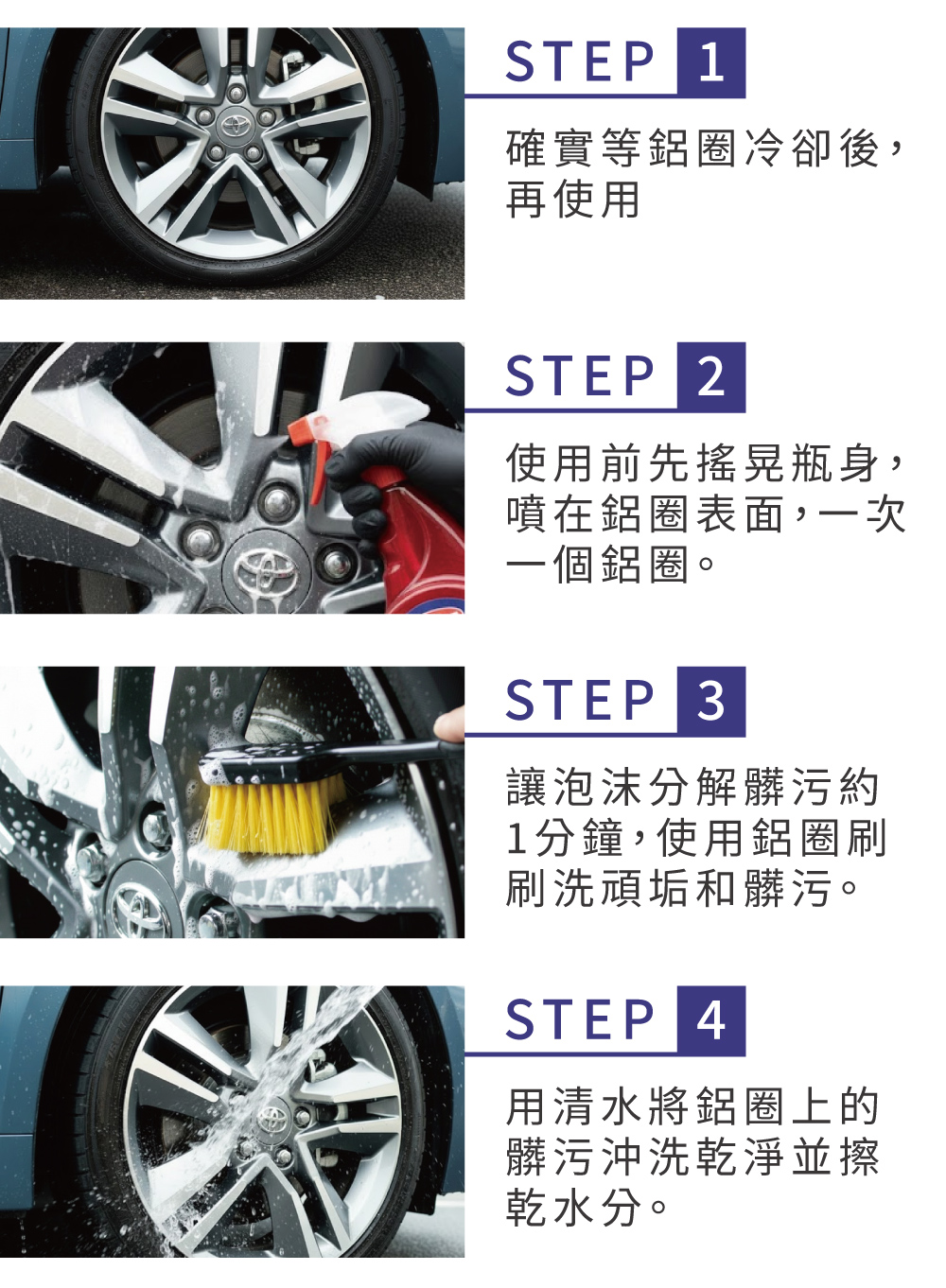 STEP 1

確實等鋁圈冷卻後，再使用

STEP 2

使用前先搖晃瓶身，噴在鋁圈表面，一次一個鋁圈。

STEP 3

讓泡沫分解髒污約1分鐘，使用鋁圈刷刷洗頑垢和髒污。

STEP 4

用清水將鋁圈上的髒污沖洗乾淨並擦乾水分。