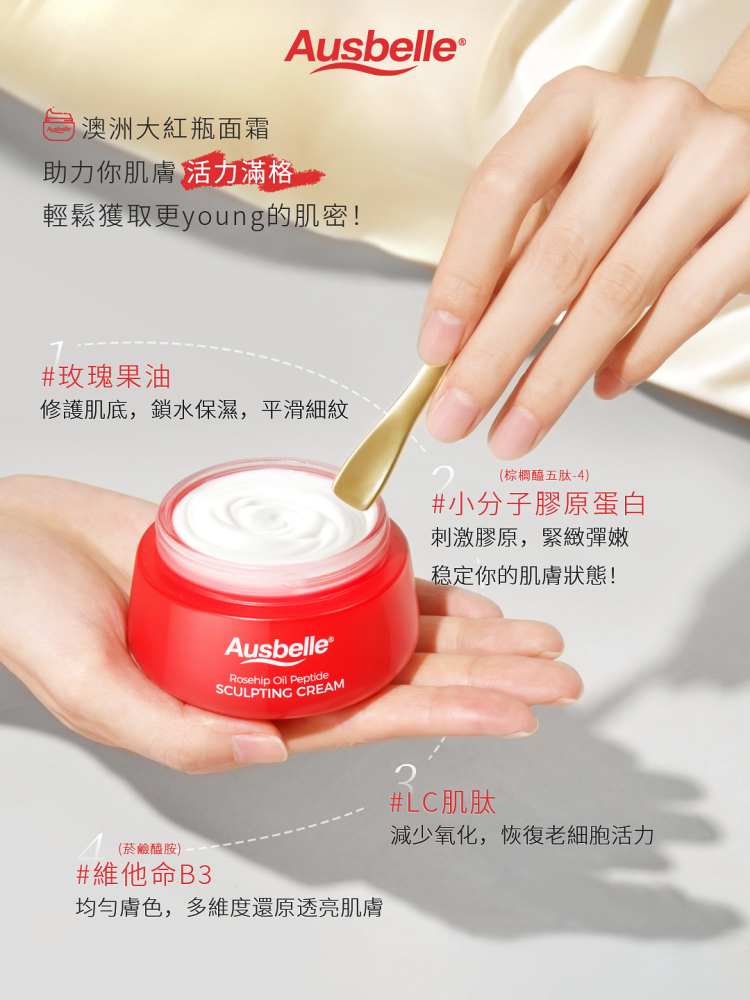 Ausbelle®

Ausbelle 澳洲大紅瓶面霜
助力你肌膚 活力滿格
輕鬆獲取更young的肌密！

1
#玫瑰果油
修護肌底，鎖水保濕，平滑細紋

2
(棕櫚醯五肽-4)
#小分子膠原蛋白
刺激膠原，緊緻彈嫩
稳定你的肌膚狀態！

Ausbelle®
Rosehip Oil Peptide
SCULPTING CREAM

3
#LC肌肽
減少氧化，恢復老細胞活力

4
(菸鹼醯胺)
#維他命B3
均勻膚色，多維度還原透亮肌膚