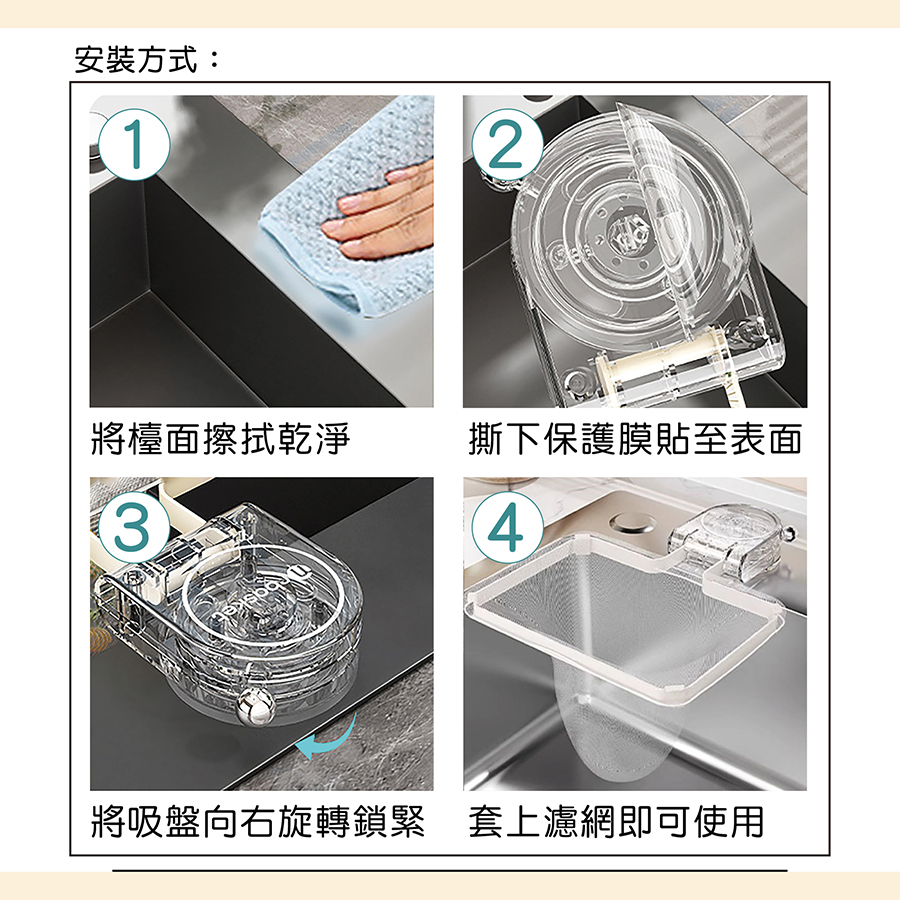 安裝方式：

1

將檯面擦拭乾淨

2

撕下保護膜貼至表面

3

將吸盤向右旋轉鎖緊

4

套上濾網即可使用