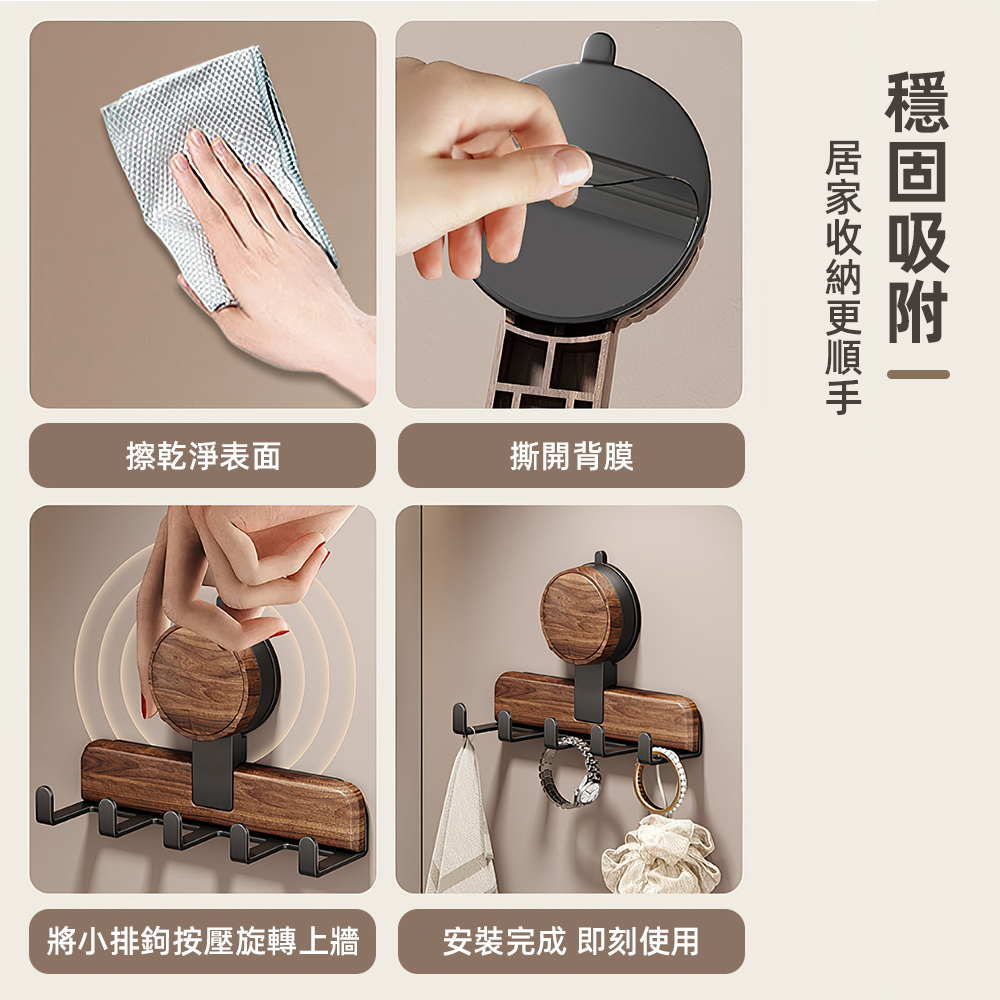 穩固吸附

居家收納更順手

擦乾淨表面

撕開背膜

將小排鉤按壓旋轉上牆

安裝完成 即刻使用