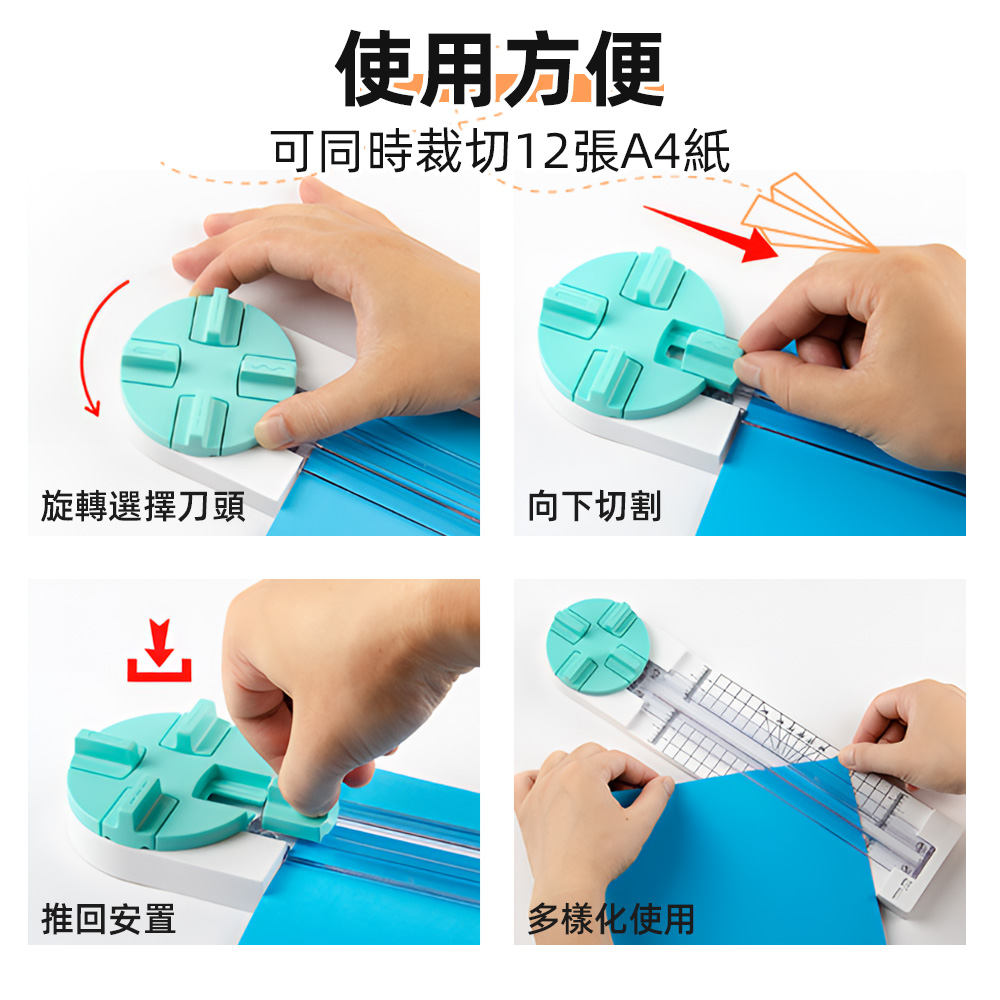 使用方便
可同時裁切12張A4紙

旋轉選擇刀頭

向下切割

推回安置

多樣化使用