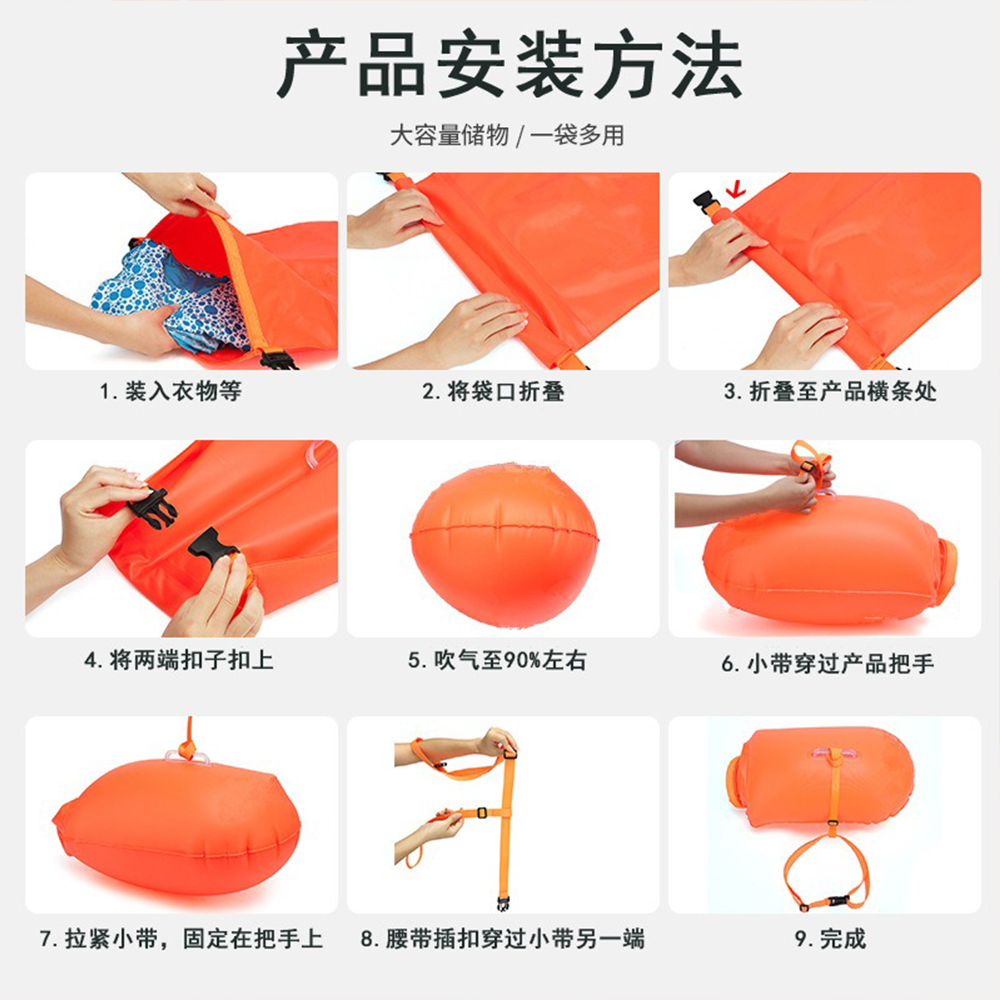 产品安装方法

大容量储物 / 一袋多用

1. 装入衣物等

2. 将袋口折叠

3. 折叠至产品横条处

4. 将两端扣子扣上

5. 吹气至90%左右

6. 小带穿过产品把手

7. 拉紧小带，固定在把手上

8. 腰带插扣穿过小带另一端

9. 完成