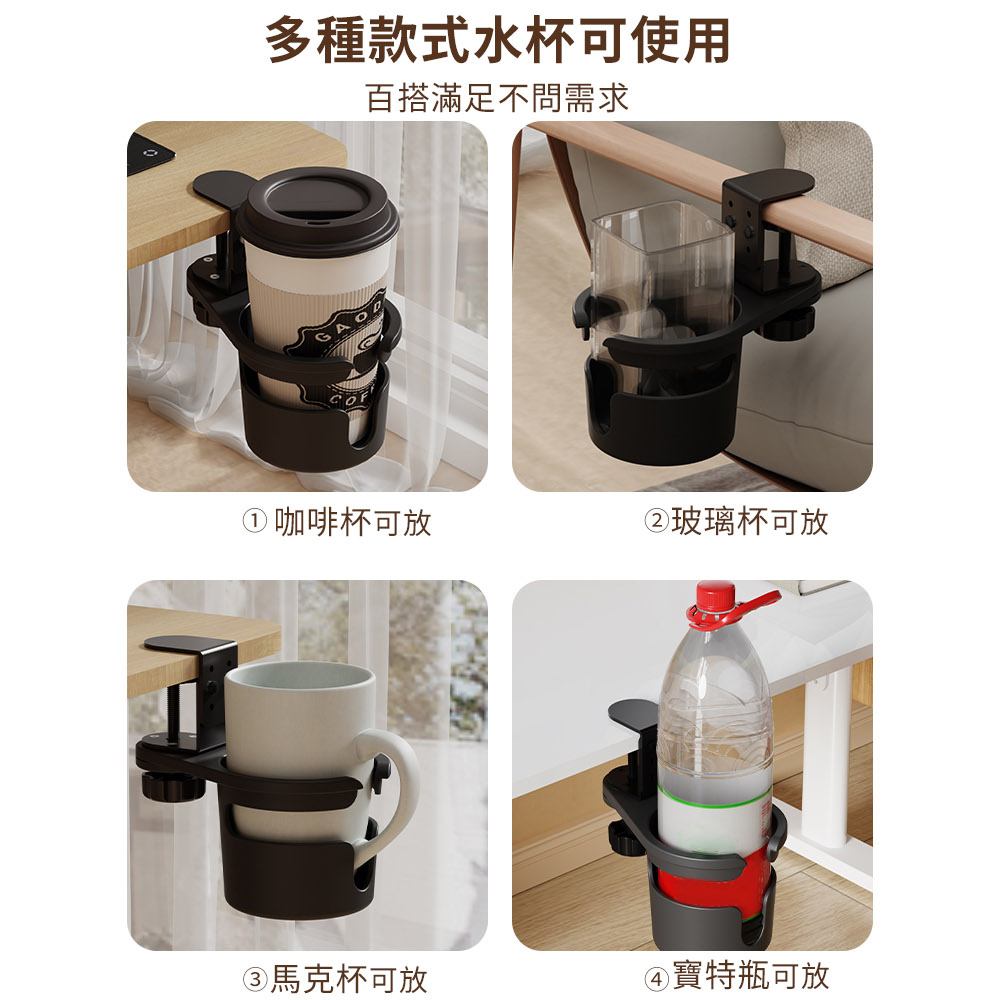 多種款式水杯可使用

百搭滿足不問需求

GAOD

COFF

① 咖啡杯可放

②玻璃杯可放

③馬克杯可放

④寶特瓶可放