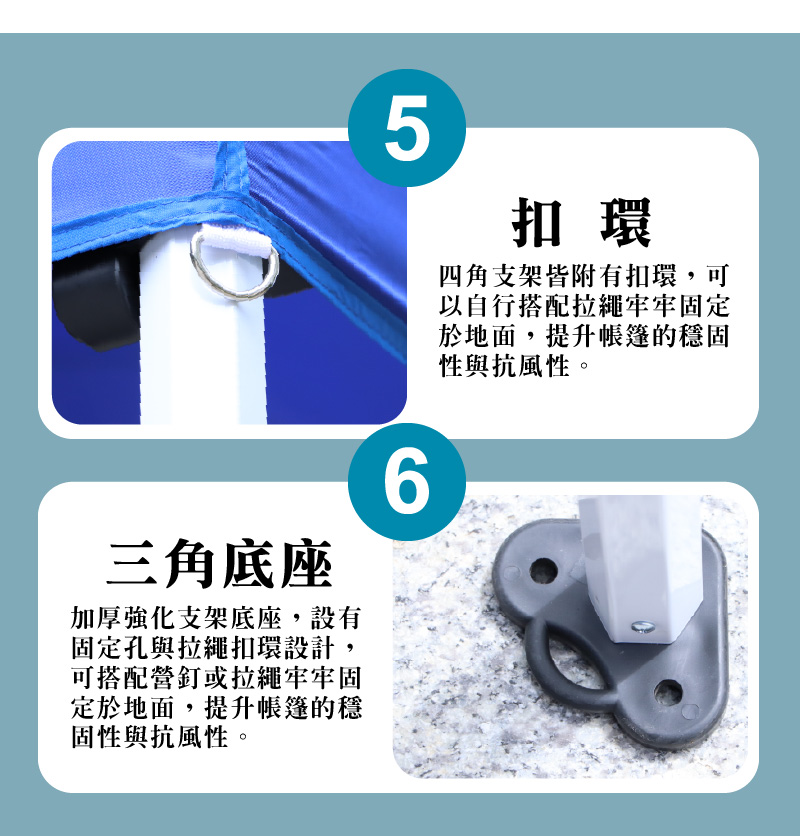 5

扣 環

四角支架皆附有扣環，可以自行搭配拉繩牢牢固定於地面，提升帳篷的穩固性與抗風性。

6

三角底座

加厚強化支架底座，設有固定孔與拉繩扣環設計，可搭配營釘或拉繩牢牢固定於地面，提升帳篷的穩固性與抗風性。