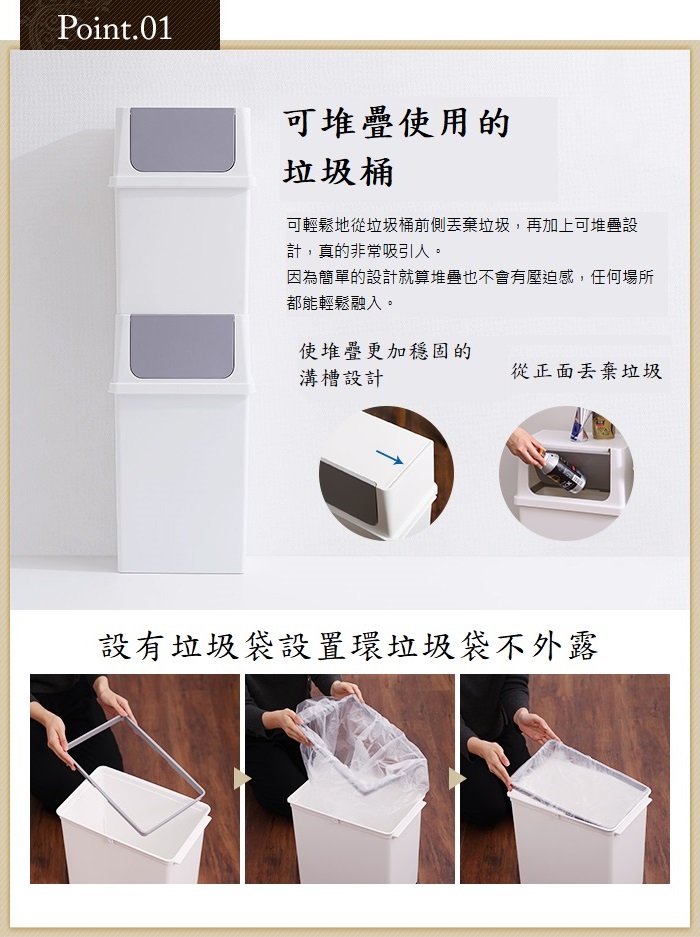 Point.01

可堆疊使用的垃圾桶

可輕鬆地從垃圾桶前側丟棄垃圾，再加上可堆疊設計，真的非常吸引人。
因為簡單的設計就算堆疊也不會有壓迫感，任何場所都能輕鬆融入。

使堆疊更加穩固的溝槽設計

從正面丟棄垃圾

設有垃圾袋設置環垃圾袋不外露