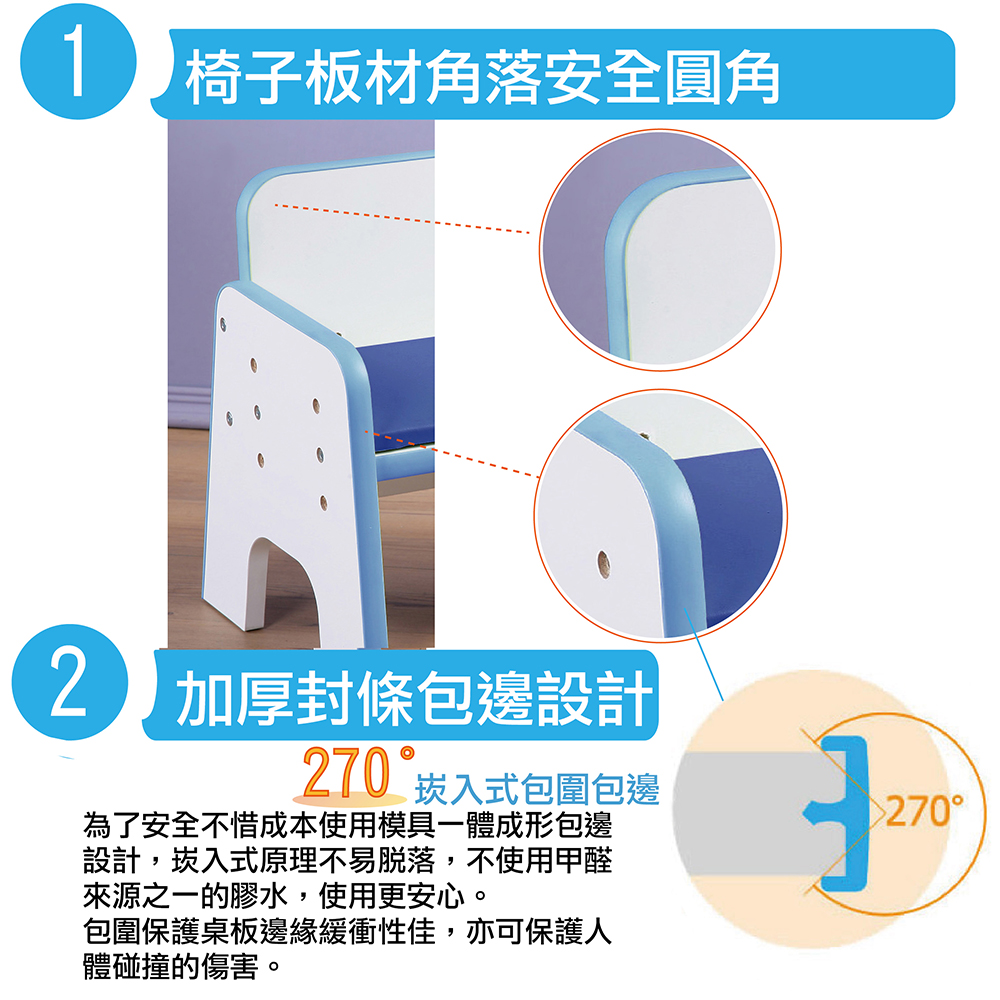 1 椅子板材角落安全圓角

2 加厚封條包邊設計

270° 崁入式包圍包邊

為了安全不惜成本使用模具一體成形包邊設計，崁入式原理不易脫落，不使用甲醛來源之一的膠水，使用更安心。
包圍保護桌板邊緣緩衝性佳，亦可保護人體碰撞的傷害。

270°