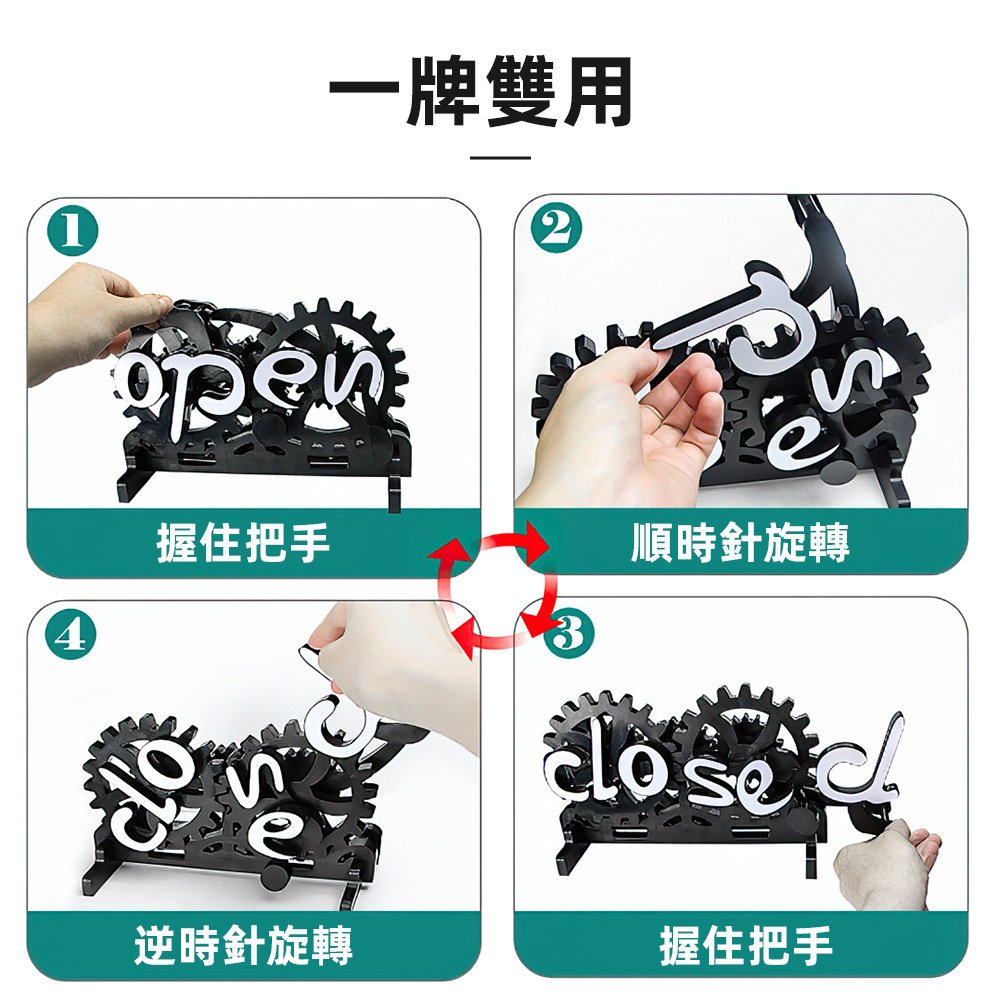 一牌雙用

1
open
握住把手

2
順時針旋轉

4
逆時針旋轉

3
closed
握住把手