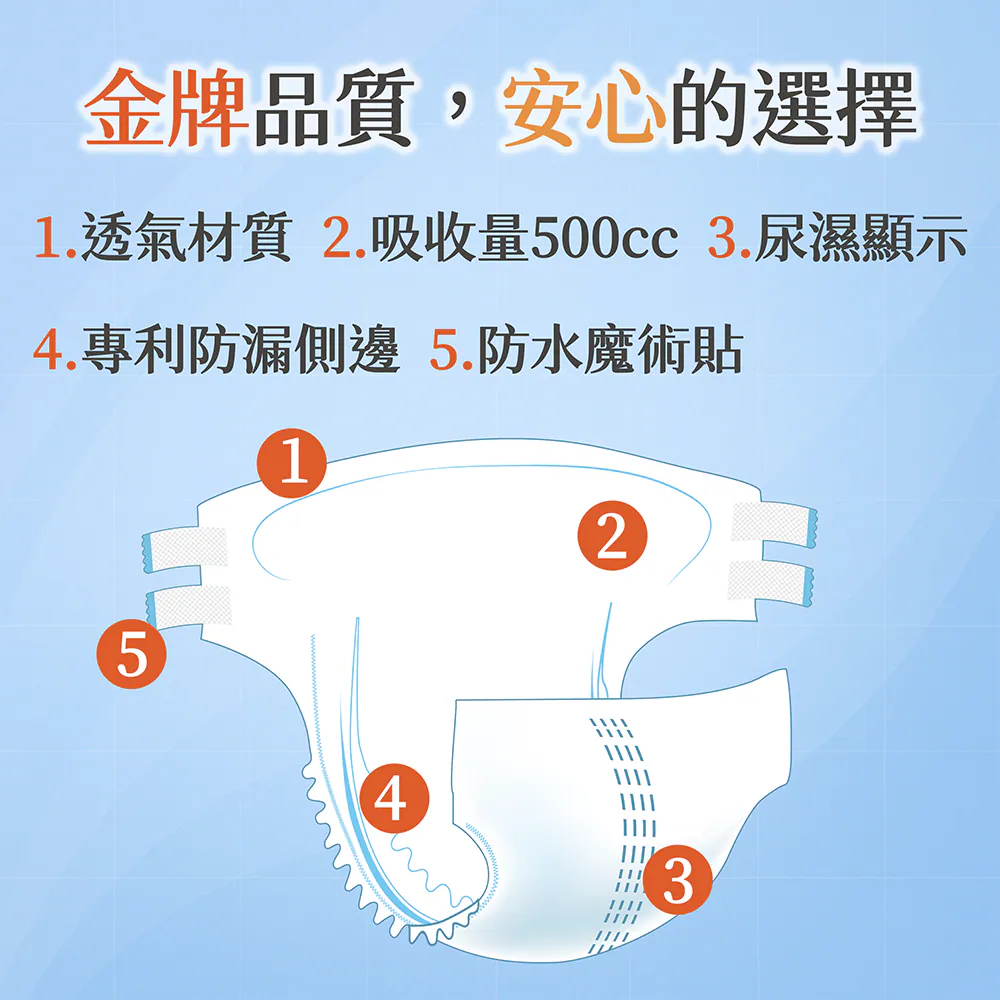 金牌品質，安心的選擇

1.透氣材質 2.吸收量500cc 3.尿濕顯示

4.專利防漏側邊 5.防水魔術貼

1

2

5

4

3