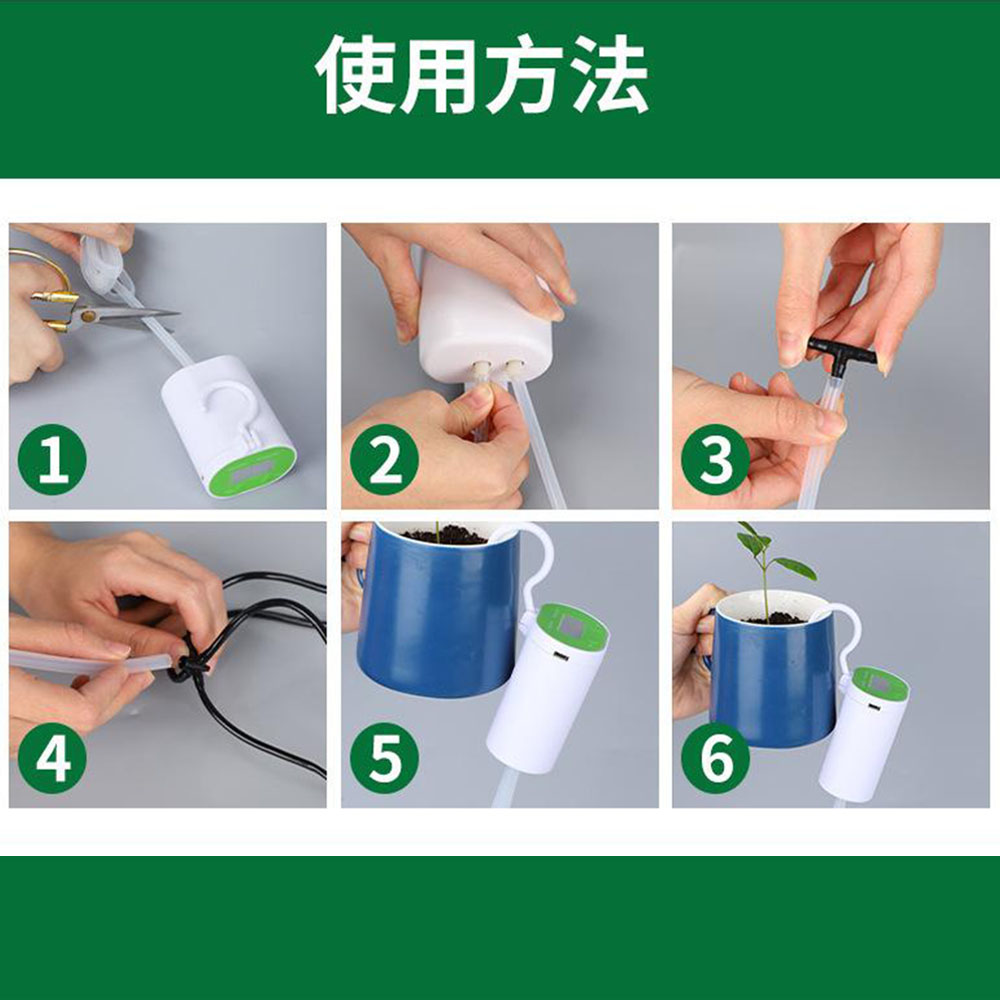 使用方法

1

2

3

4

5

6