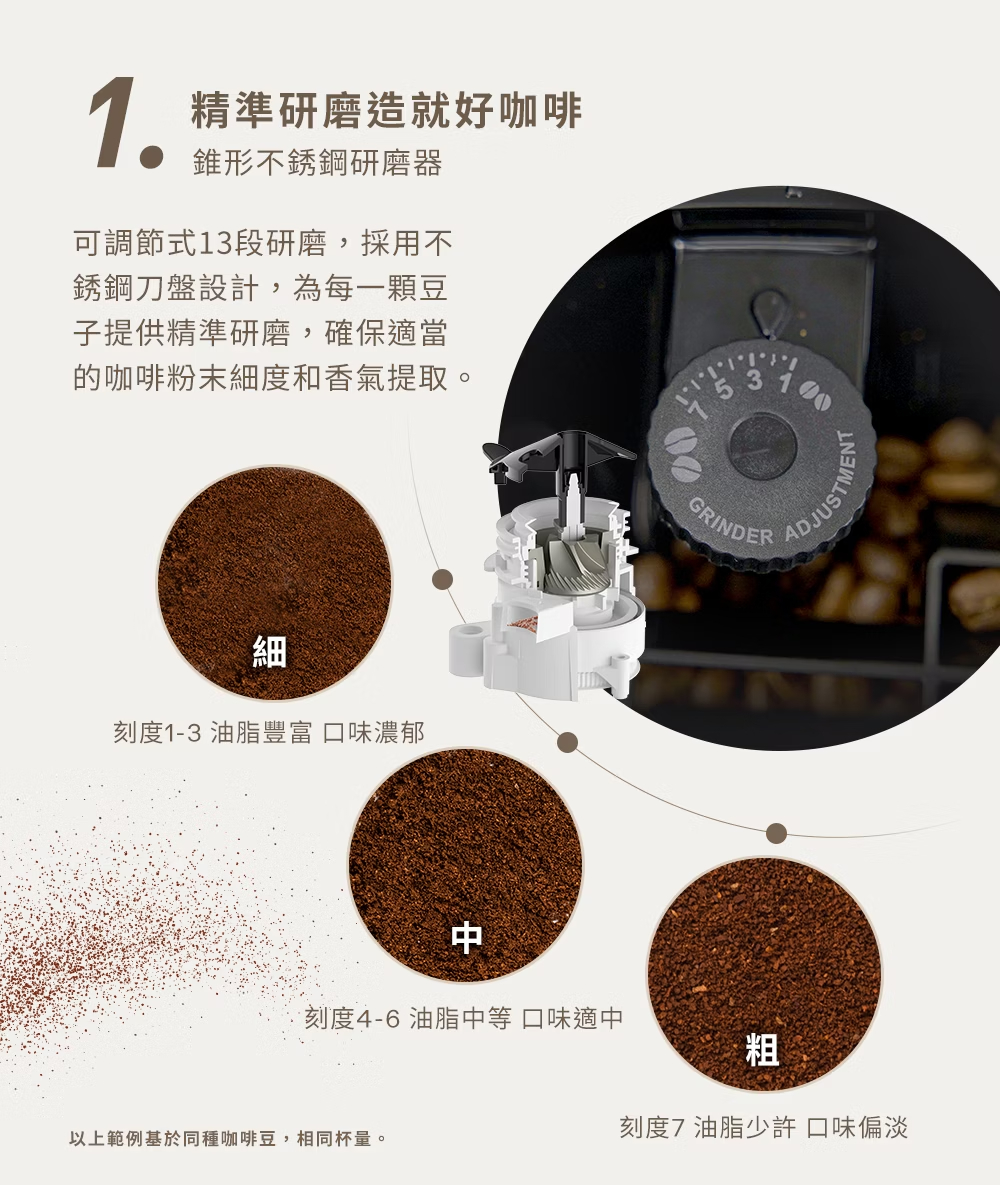 1. 精準研磨造就好咖啡
錐形不銹鋼研磨器

可調節式13段研磨，採用不銹鋼刀盤設計，為每一顆豆子提供精準研磨，確保適當的咖啡粉末細度和香氣提取。

7 5 3 1
GRINDER ADJUSTMENT

細
刻度1-3 油脂豐富 口味濃郁

中
刻度4-6 油脂中等 口味適中

粗
刻度7 油脂少許 口味偏淡

以上範例基於同種咖啡豆，相同杯量。