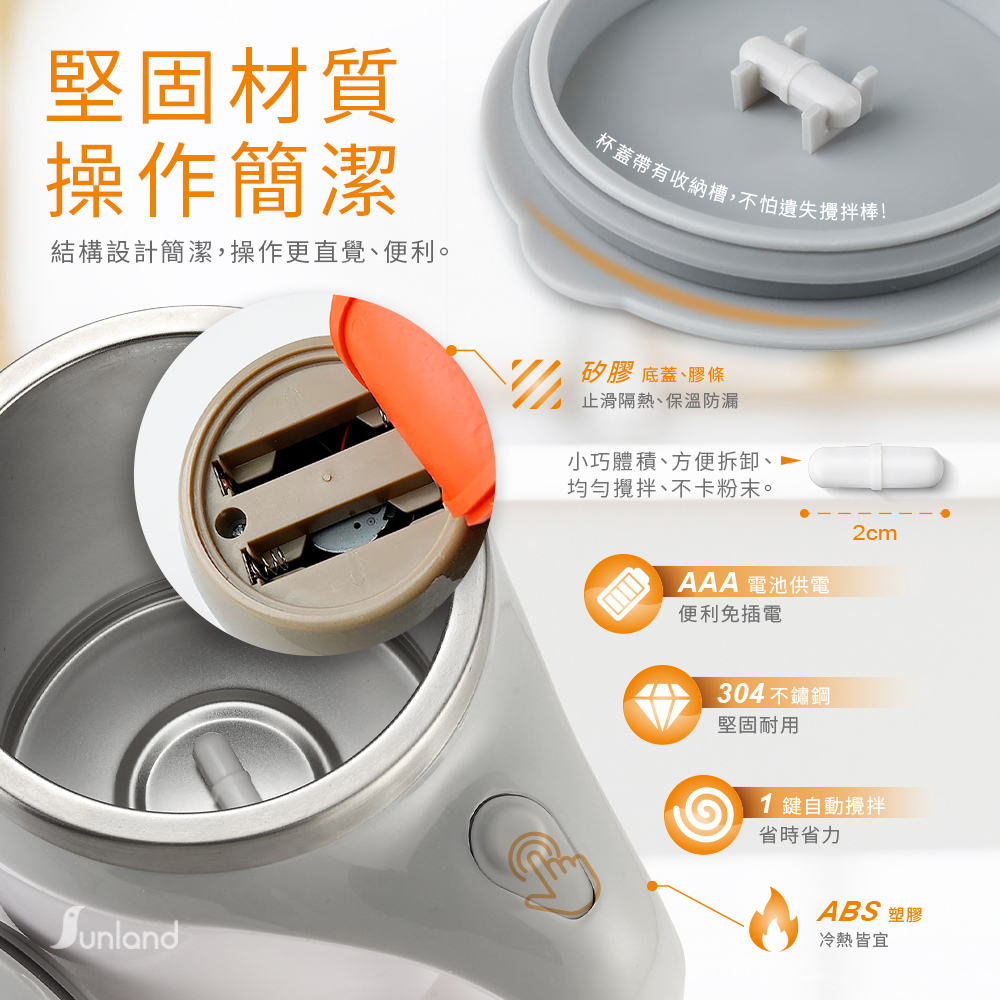 堅固材質
操作簡潔

結構設計簡潔，操作更直覺、便利。

杯蓋帶有收納槽，不怕遺失攪拌棒！

矽膠 底蓋、膠條
止滑隔熱、保溫防漏

小巧體積、方便拆卸、
均勻攪拌、不卡粉末。

2cm

AAA 電池供電
便利免插電

304 不鏽鋼
堅固耐用

1 鍵自動攪拌
省時省力

ABS 塑膠
冷熱皆宜

Sunland