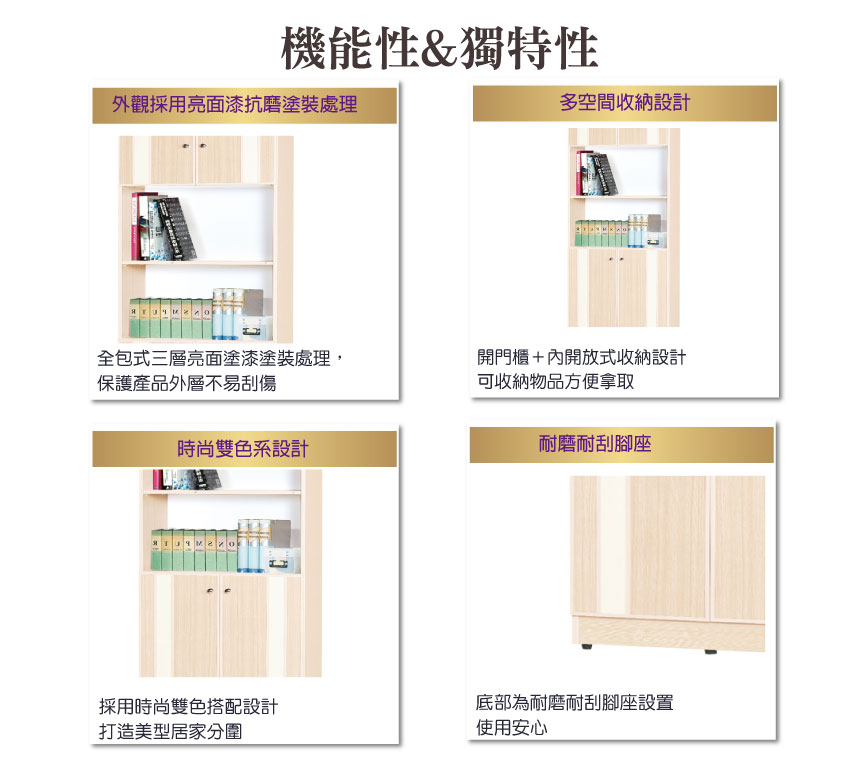 機能性&獨特性

外觀採用亮面漆抗磨塗裝處理

全包式三層亮面塗漆塗裝處理，
保護產品外層不易刮傷

多空間收納設計

開門櫃＋內開放式收納設計
可收納物品方便拿取

時尚雙色系設計

採用時尚雙色搭配設計
打造美型居家分圍

耐磨耐刮腳座

底部為耐磨耐刮腳座設置
使用安心