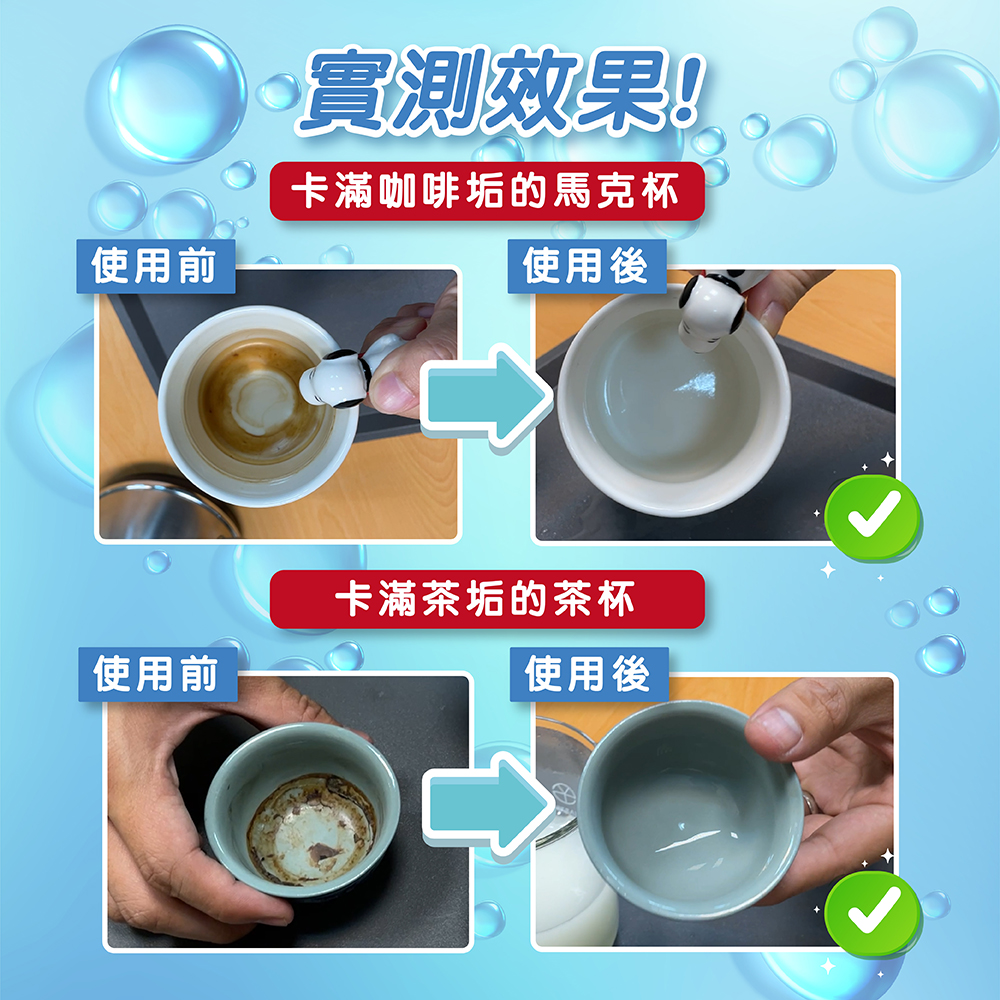 實測效果!

卡滿咖啡垢的馬克杯

使用前

使用後

卡滿茶垢的茶杯

使用前

使用後