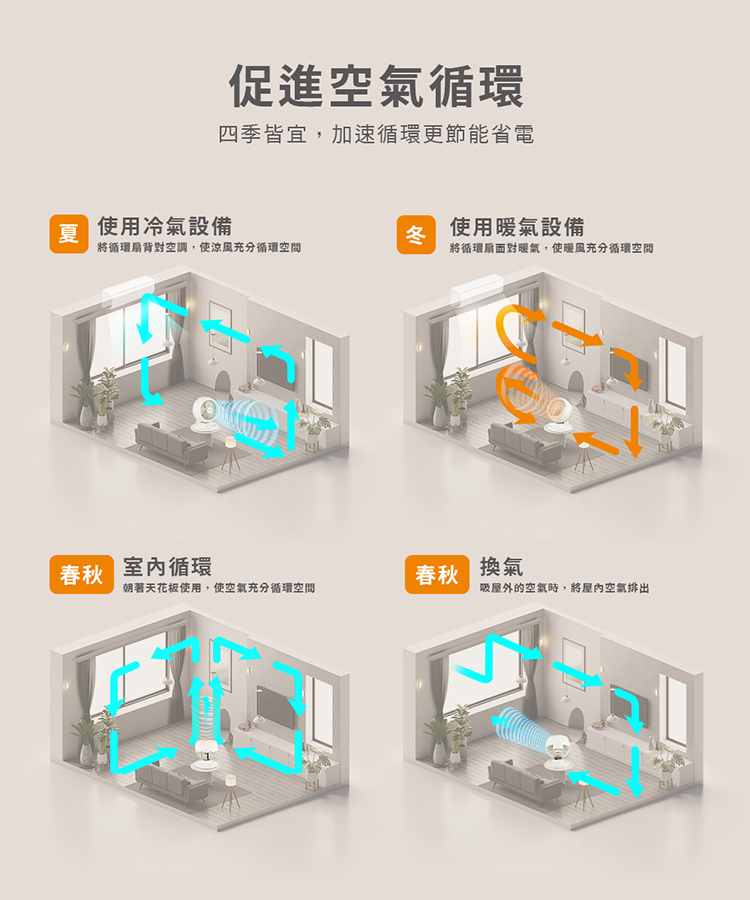 促進空氣循環

四季皆宜，加速循環更節能省電

夏 使用冷氣設備
將循環扇背對空調，使涼風充分循環空間

冬 使用暖氣設備
將循環扇面對暖氣，使暖風充分循環空間

春秋 室內循環
朝著天花板使用，使空氣充分循環空間

春秋 換氣
吸屋外的空氣時，將屋內空氣排出