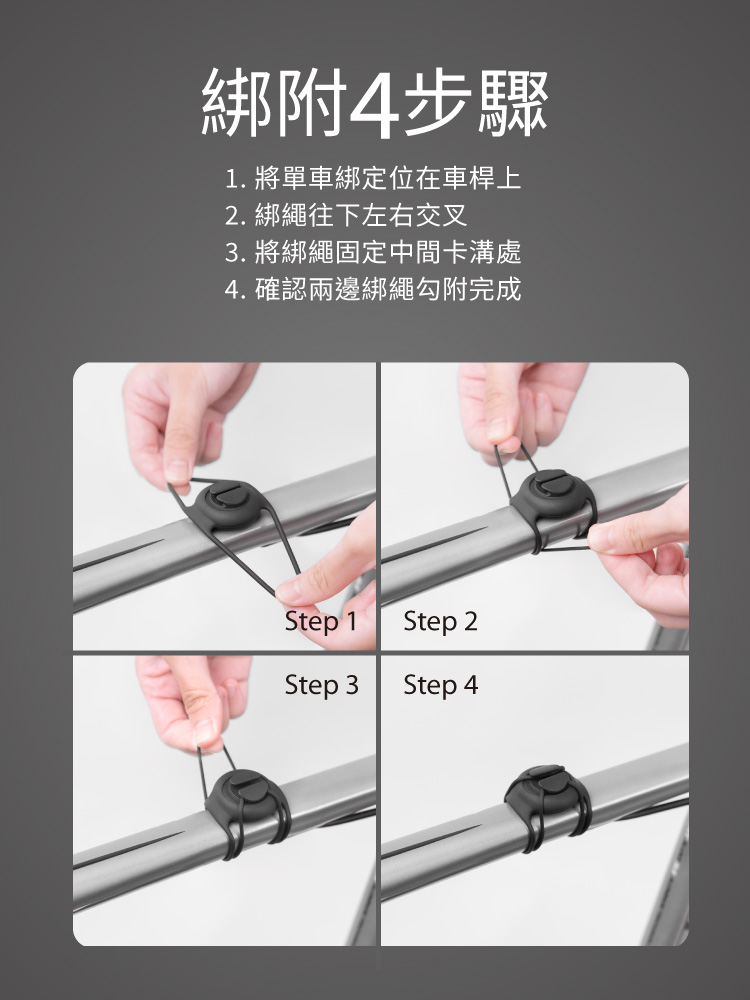 綁附4步驟

1. 將單車綁定位在車桿上
2. 綁繩往下左右交叉
3. 將綁繩固定中間卡溝處
4. 確認兩邊綁繩勾附完成

Step 1

Step 2

Step 3

Step 4