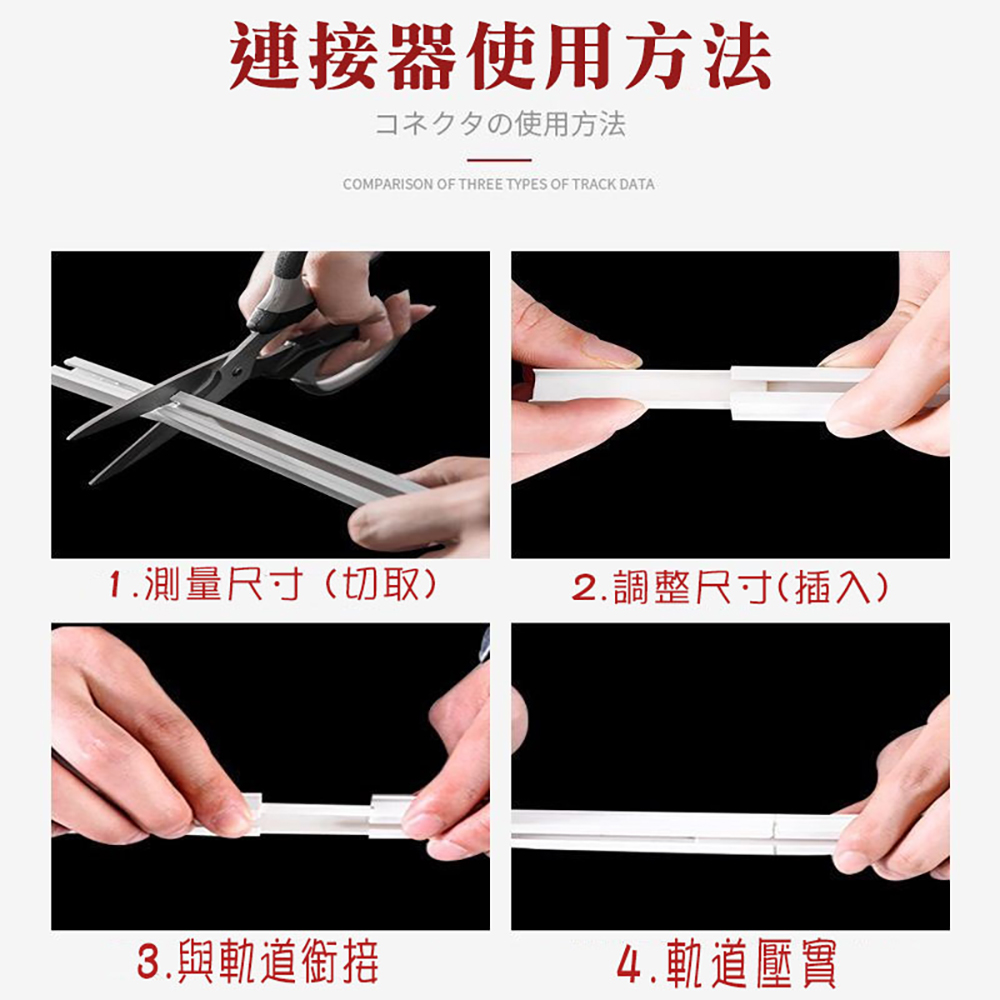 連接器使用方法

コネクタの使用方法

COMPARISON OF THREE TYPES OF TRACK DATA

1.測量尺寸（切取）

2.調整尺寸(插入)

3.與軌道銜接

4.軌道壓實