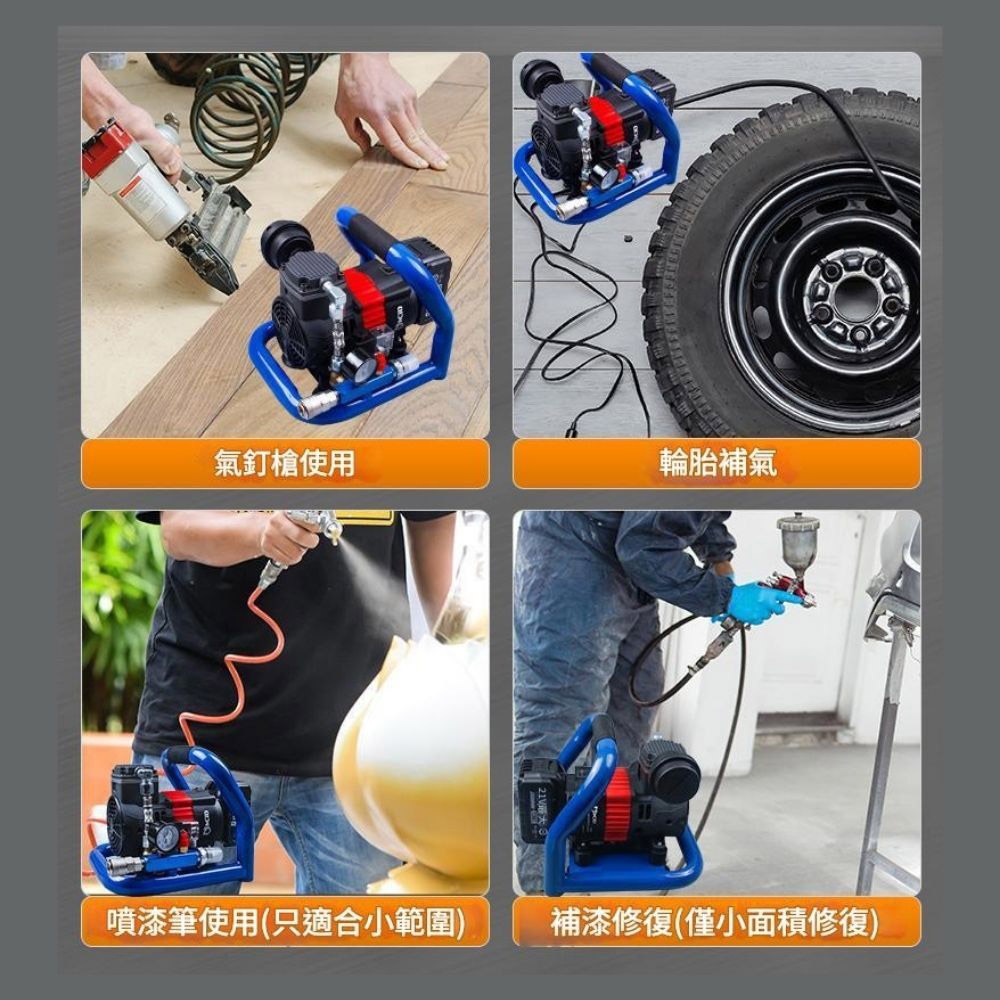 氣釘槍使用

輪胎補氣

噴漆筆使用(只適合小範圍)

補漆修復(僅小面積修復)