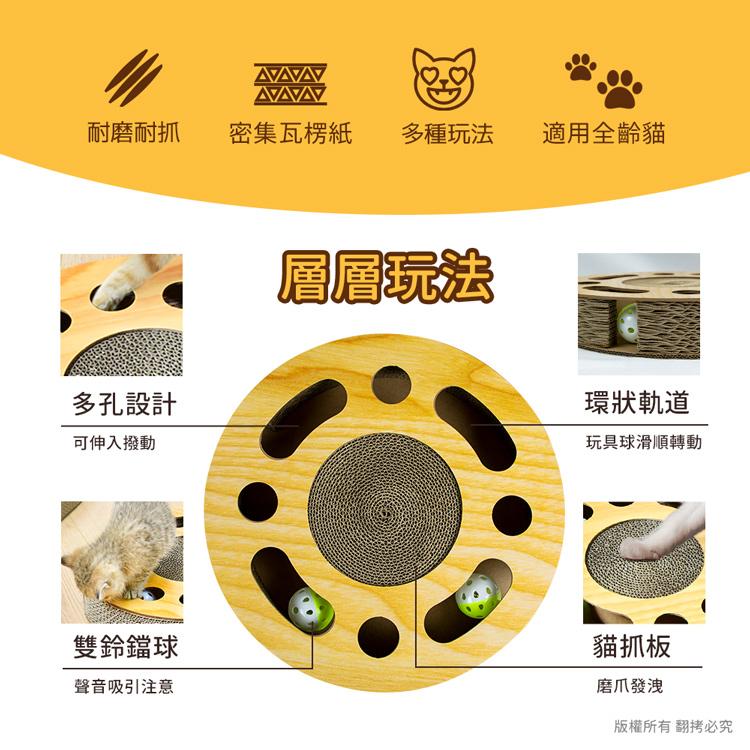 耐磨耐抓 密集瓦楞紙 多種玩法 適用全齡貓

層層玩法

多孔設計
可伸入撥動

環狀軌道
玩具球滑順轉動

雙鈴鐺球
聲音吸引注意

貓抓板
磨爪發洩

版權所有 翻拷必究