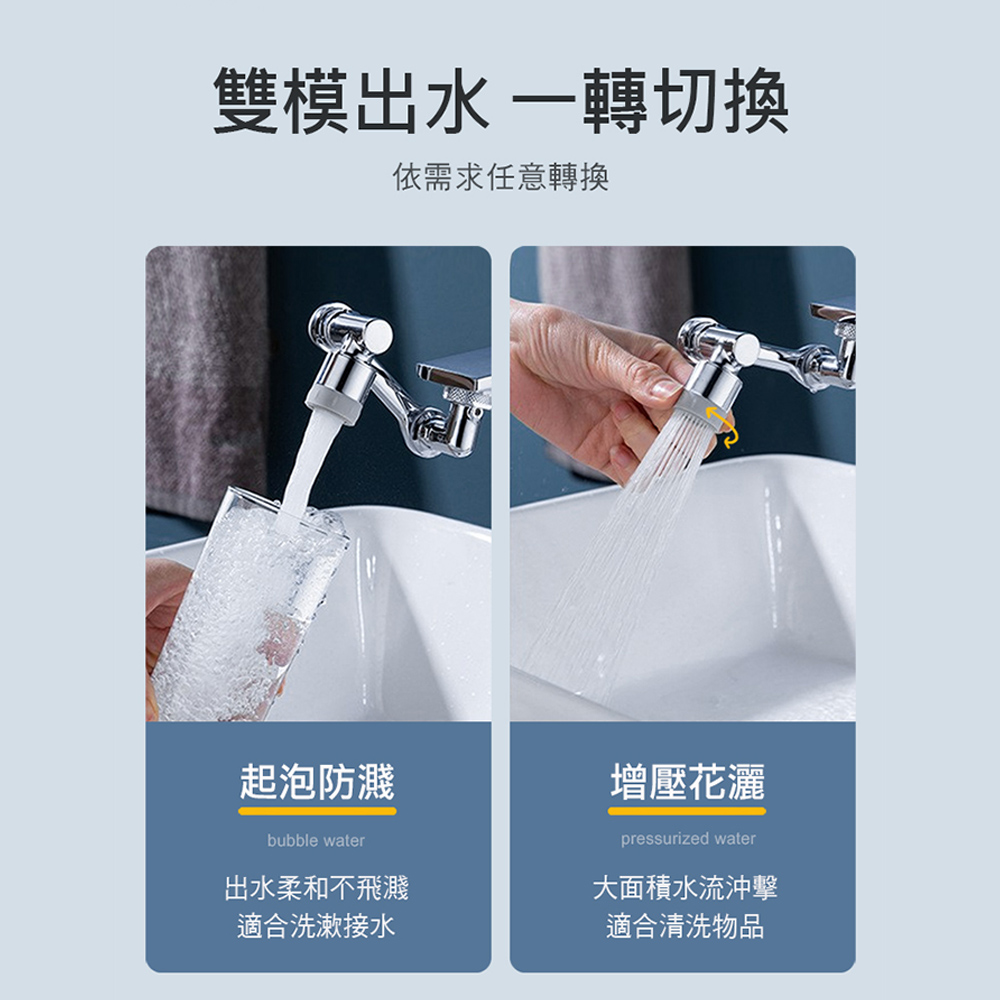 雙模出水 一轉切換

依需求任意轉換

起泡防濺

bubble water

出水柔和不飛濺
適合洗漱接水

增壓花灑

pressurized water

大面積水流沖擊
適合清洗物品