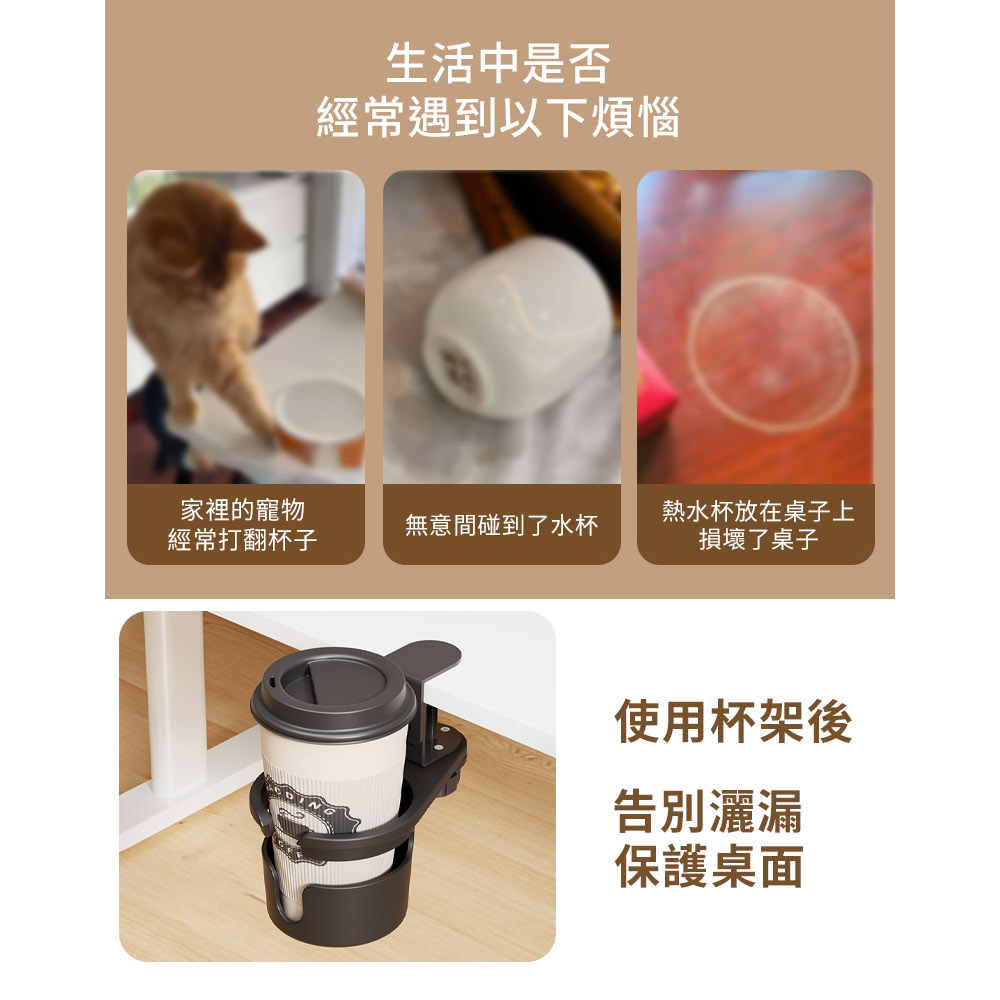 生活中是否
經常遇到以下煩惱

家裡的寵物
經常打翻杯子

無意間碰到了水杯

熱水杯放在桌子上
損壞了桌子

使用杯架後

告別灑漏
保護桌面