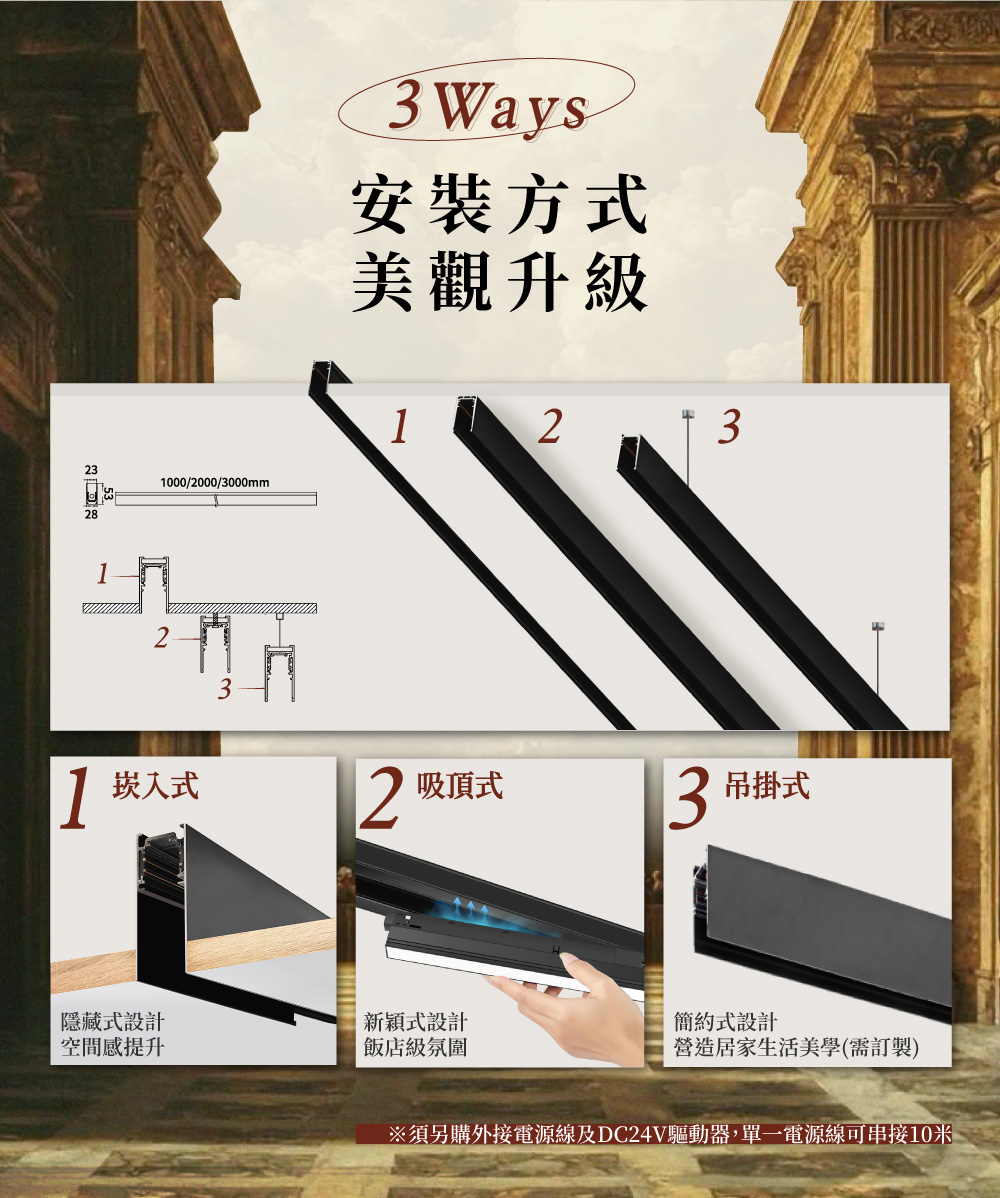 3 Ways

安裝方式
美觀升級

1 2 3

23
53
28
1000/2000/3000mm

1
2
3

1 崁入式

隱藏式設計
空間感提升

2 吸頂式

新穎式設計
飯店級氛圍

3 吊掛式

簡約式設計
營造居家生活美學(需訂製)

※須另購外接電源線及DC24V驅動器,單一電源線可串接10米