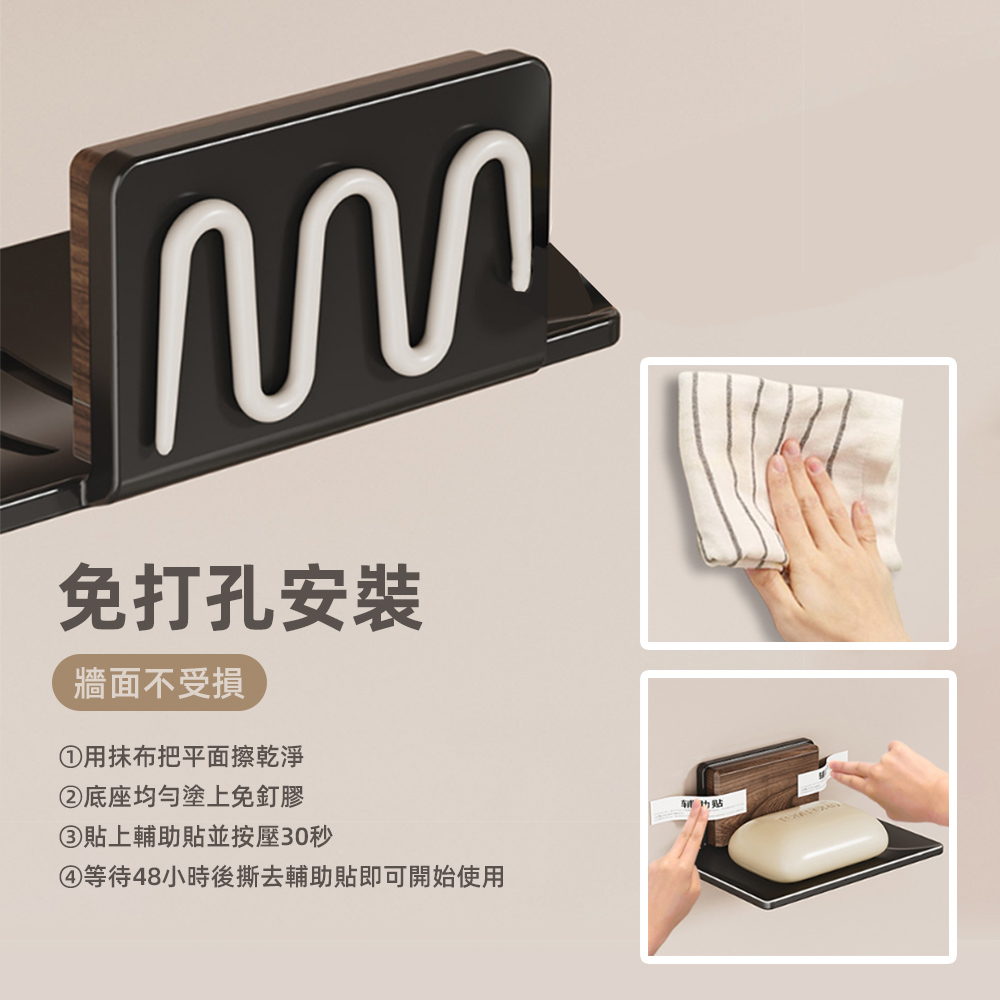 免打孔安裝

牆面不受損

①用抹布把平面擦乾淨
②底座均勻塗上免釘膠
③貼上輔助貼並按壓30秒
④等待48小時後撕去輔助貼即可開始使用

輔助貼