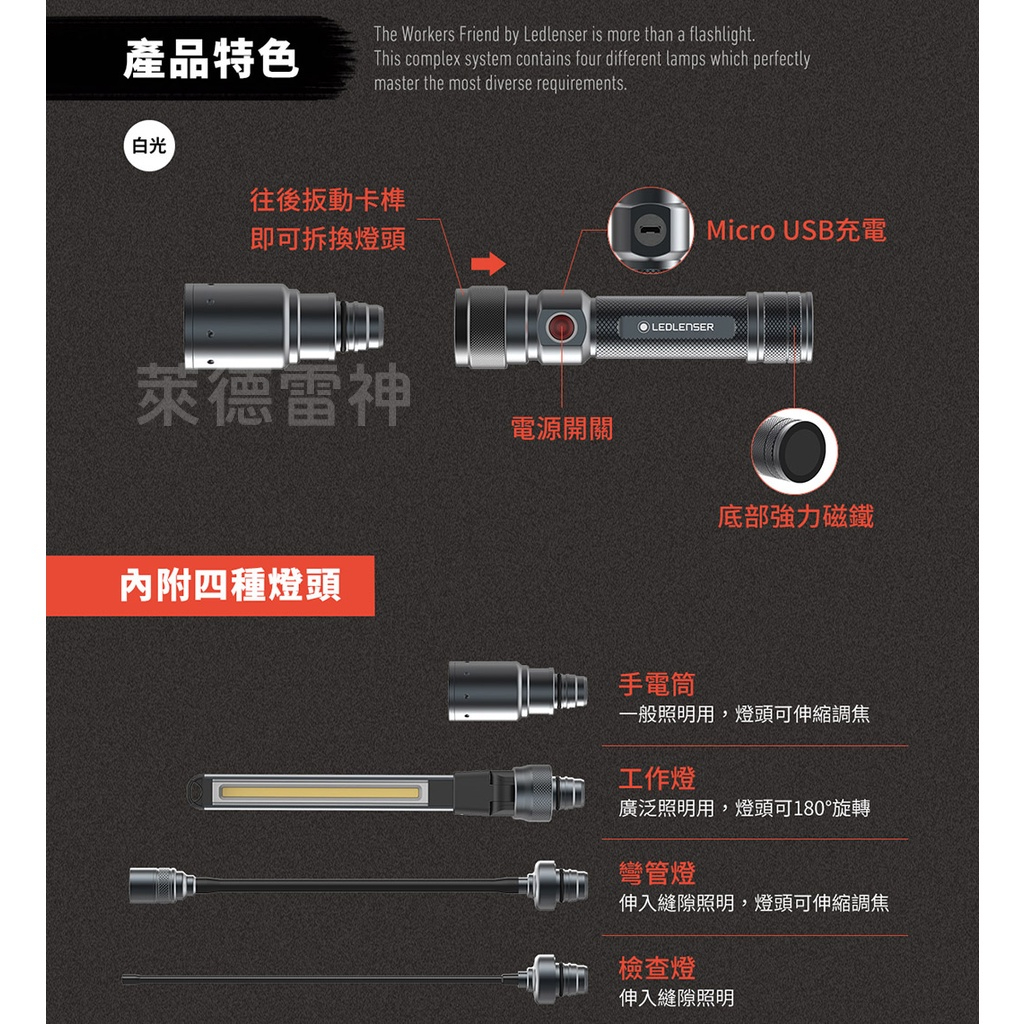 產品特色

The Workers Friend by Ledlenser is more than a flashlight. This complex system contains four different lamps which perfectly master the most diverse requirements.

白光

往後扳動卡榫
即可拆換燈頭

Micro USB充電

LEDLENSER

萊德雷神

電源開關

底部強力磁鐵

內附四種燈頭

手電筒
一般照明用，燈頭可伸縮調焦

工作燈
廣泛照明用，燈頭可180°旋轉

彎管燈
伸入縫隙照明，燈頭可伸縮調焦

檢查燈
伸入縫隙照明