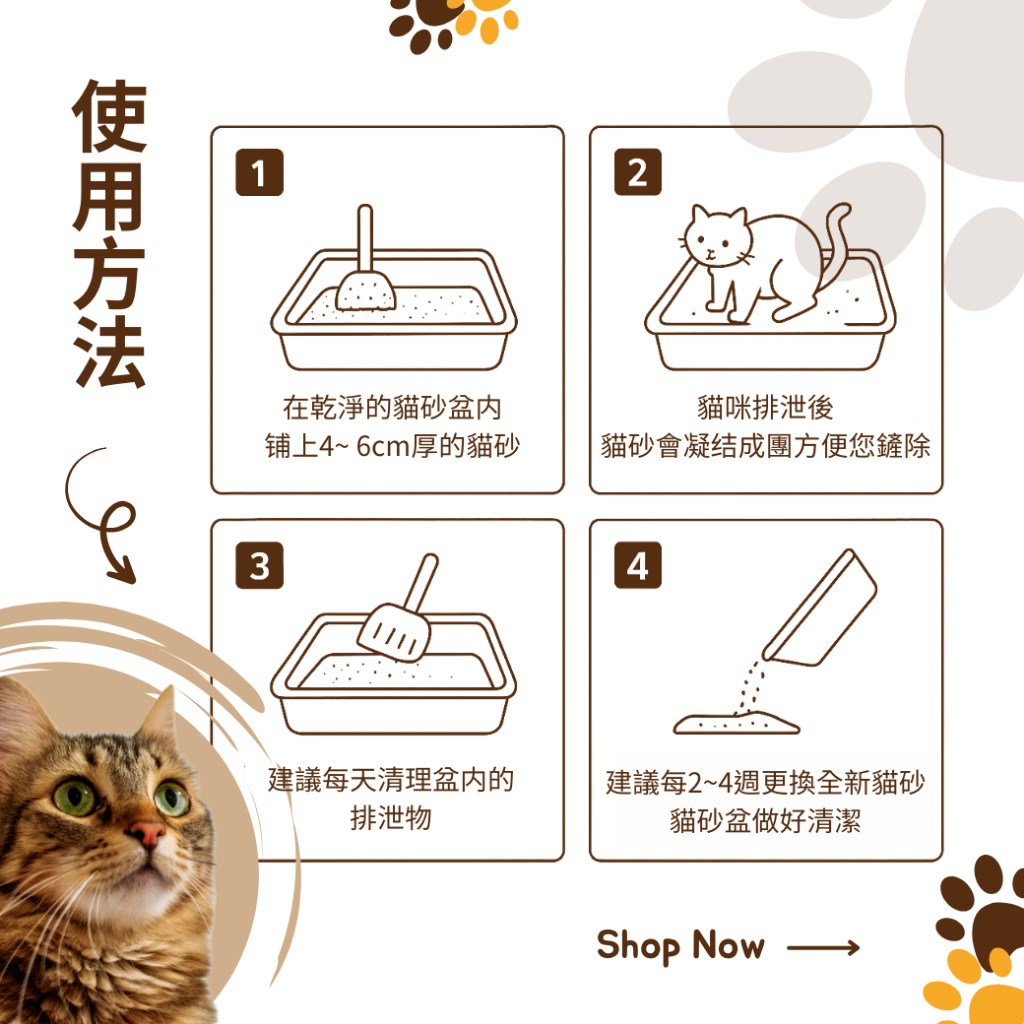 使用方法

1
在乾淨的貓砂盆内
铺上4~ 6cm厚的貓砂

2
貓咪排泄後
貓砂會凝结成團方便您鏟除

3
建議每天清理盆内的
排泄物

4
建議每2~4週更換全新貓砂
貓砂盆做好清潔

Shop Now