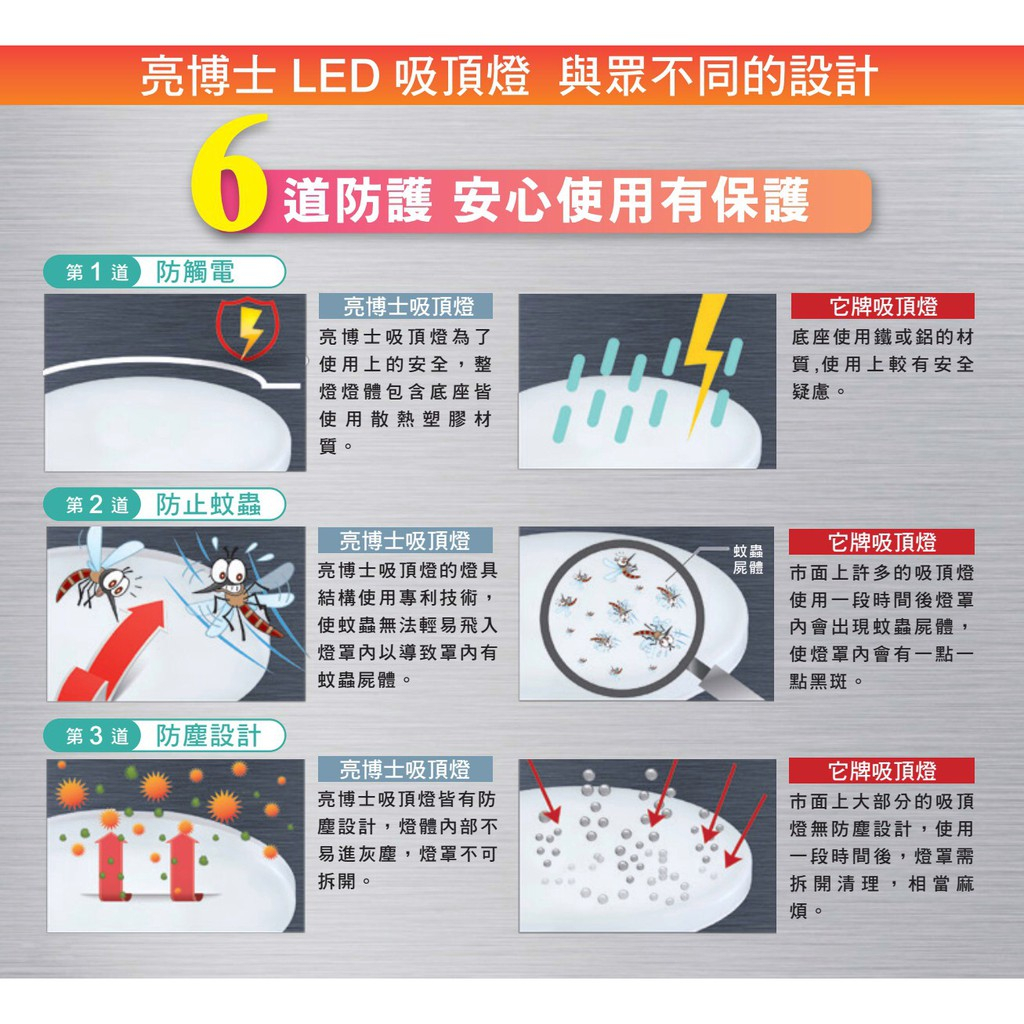 亮博士 LED 吸頂燈 與眾不同的設計

6 道防護 安心使用有保護

第 1 道 防觸電

亮博士吸頂燈
亮博士吸頂燈為了使用上的安全，整燈燈體包含底座皆使用散熱塑膠材質。

它牌吸頂燈
底座使用鐵或鋁的材質,使用上較有安全疑慮。

第 2 道 防止蚊蟲

亮博士吸頂燈
亮博士吸頂燈的燈具結構使用專利技術，使蚊蟲無法輕易飛入燈罩內以導致罩內有蚊蟲屍體。

蚊蟲屍體

它牌吸頂燈
市面上許多的吸頂燈使用一段時間後燈罩內會出現蚊蟲屍體，使燈罩內會有一點一點黑斑。

第 3 道 防塵設計

亮博士吸頂燈
亮博士吸頂燈皆有防塵設計，燈體內部不易進灰塵，燈罩不可拆開。

它牌吸頂燈
市面上大部分的吸頂燈無防塵設計，使用一段時間後，燈罩需拆開清理，相當麻煩。