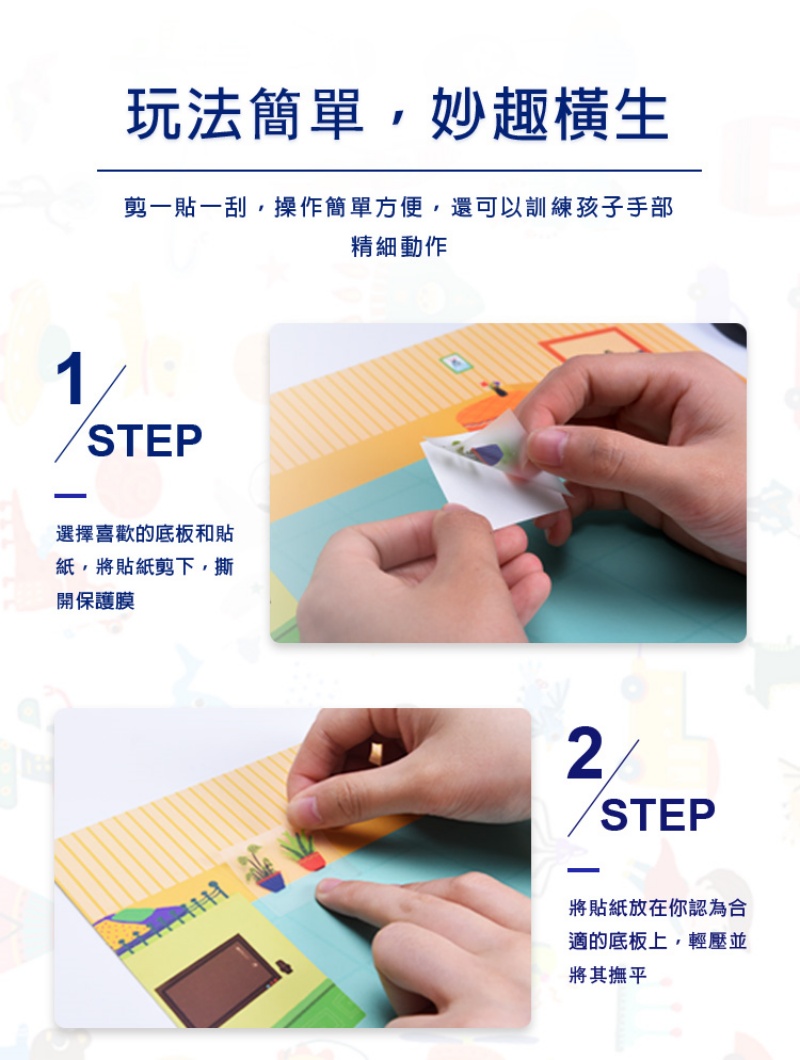 玩法簡單，妙趣橫生

剪一貼一刮，操作簡單方便，還可以訓練孩子手部精細動作

1 STEP

選擇喜歡的底板和貼紙，將貼紙剪下，撕開保護膜

2 STEP

將貼紙放在你認為合適的底板上，輕壓並將其撫平