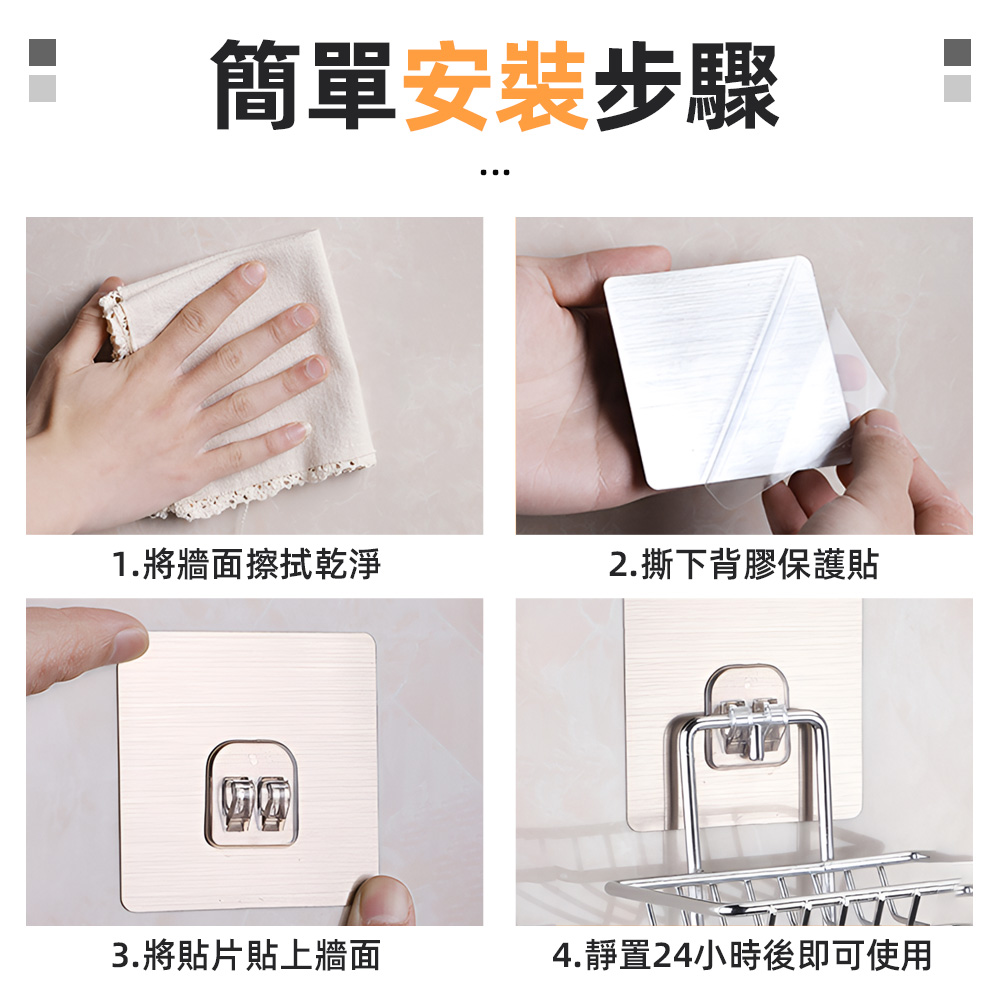 簡單安裝步驟

...

1.將牆面擦拭乾淨

2.撕下背膠保護貼

3.將貼片貼上牆面

4.靜置24小時後即可使用