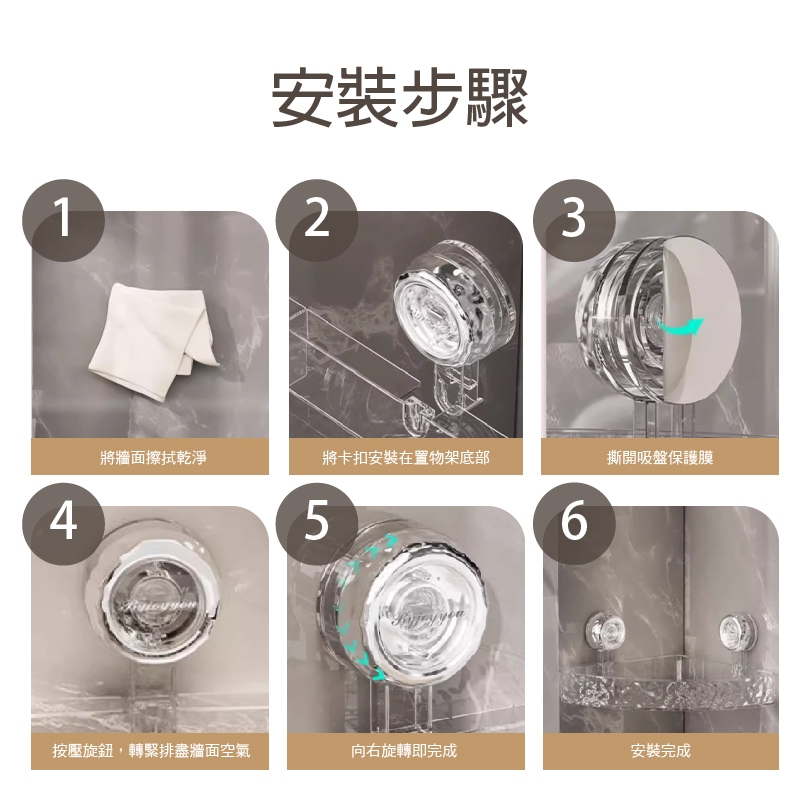 安裝步驟

1
將牆面擦拭乾淨

2
將卡扣安裝在置物架底部

3
撕開吸盤保護膜

4
Byjoyyou
按壓旋鈕，轉緊排盡牆面空氣

5
Byjoyyou
向右旋轉即完成

6
安裝完成