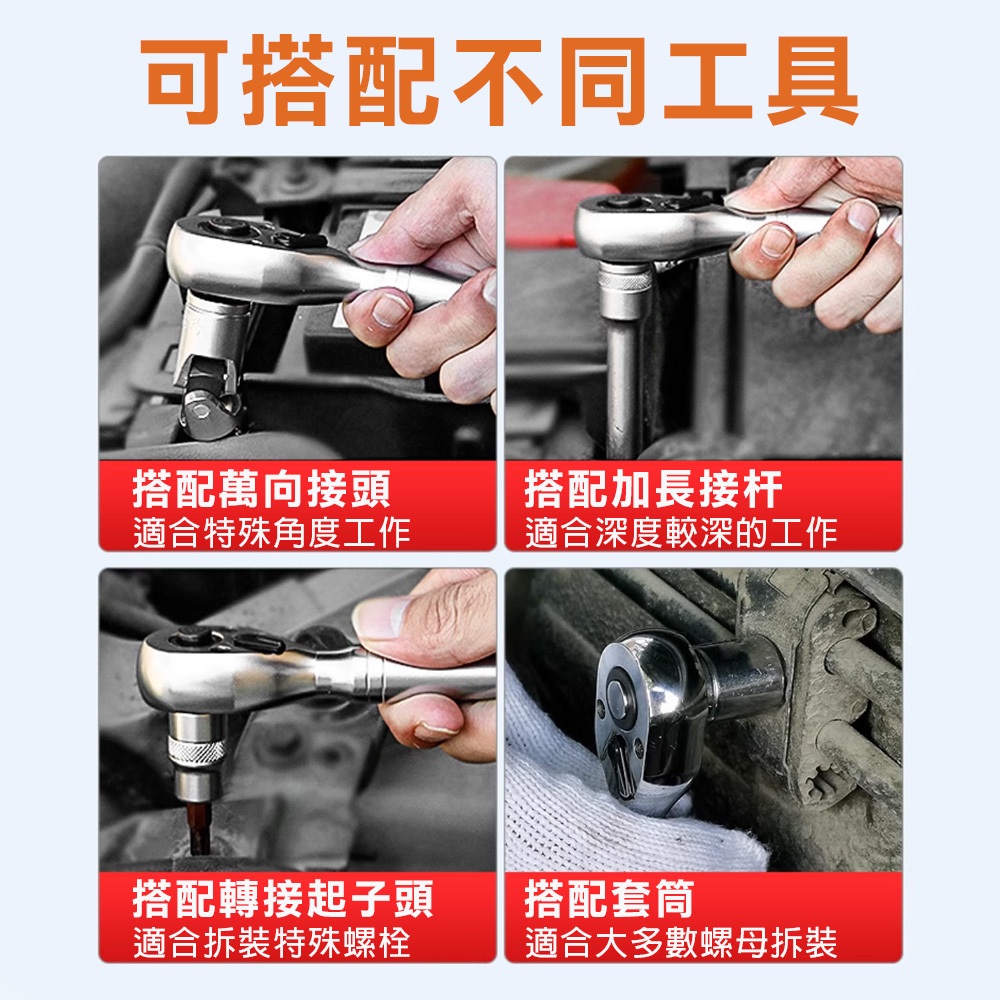 可搭配不同工具

搭配萬向接頭
適合特殊角度工作

搭配加長接杆
適合深度較深的工作

搭配轉接起子頭
適合拆裝特殊螺栓

搭配套筒
適合大多數螺母拆裝