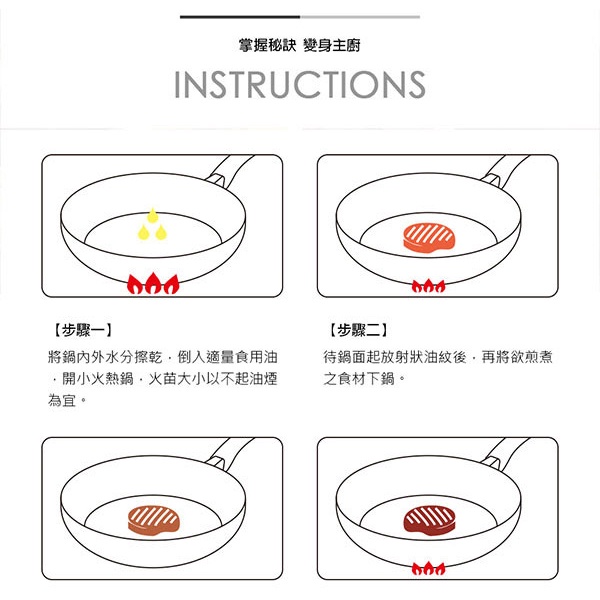 掌握秘訣 變身主廚

INSTRUCTIONS

【步驟一】

將鍋內外水分擦乾，倒入適量食用油，開小火熱鍋，火苗大小以不起油煙為宜。

【步驟二】

待鍋面起放射狀油紋後，再將欲煎煮之食材下鍋。