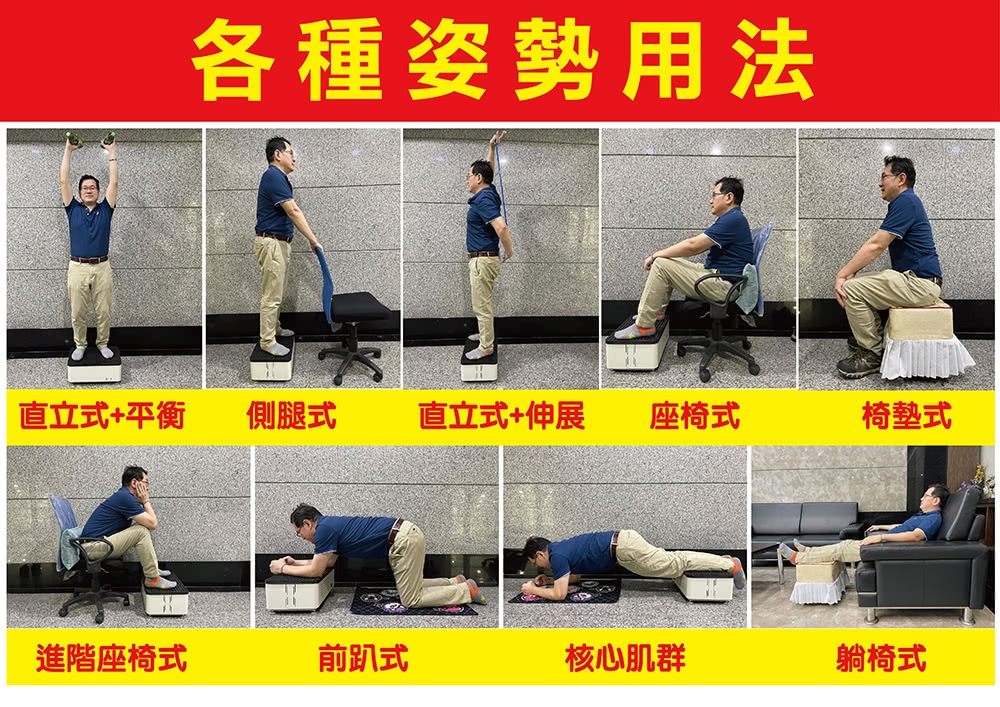 各種姿勢用法

直立式+平衡

側腿式

直立式+伸展

座椅式

椅墊式

進階座椅式

前趴式

核心肌群

躺椅式