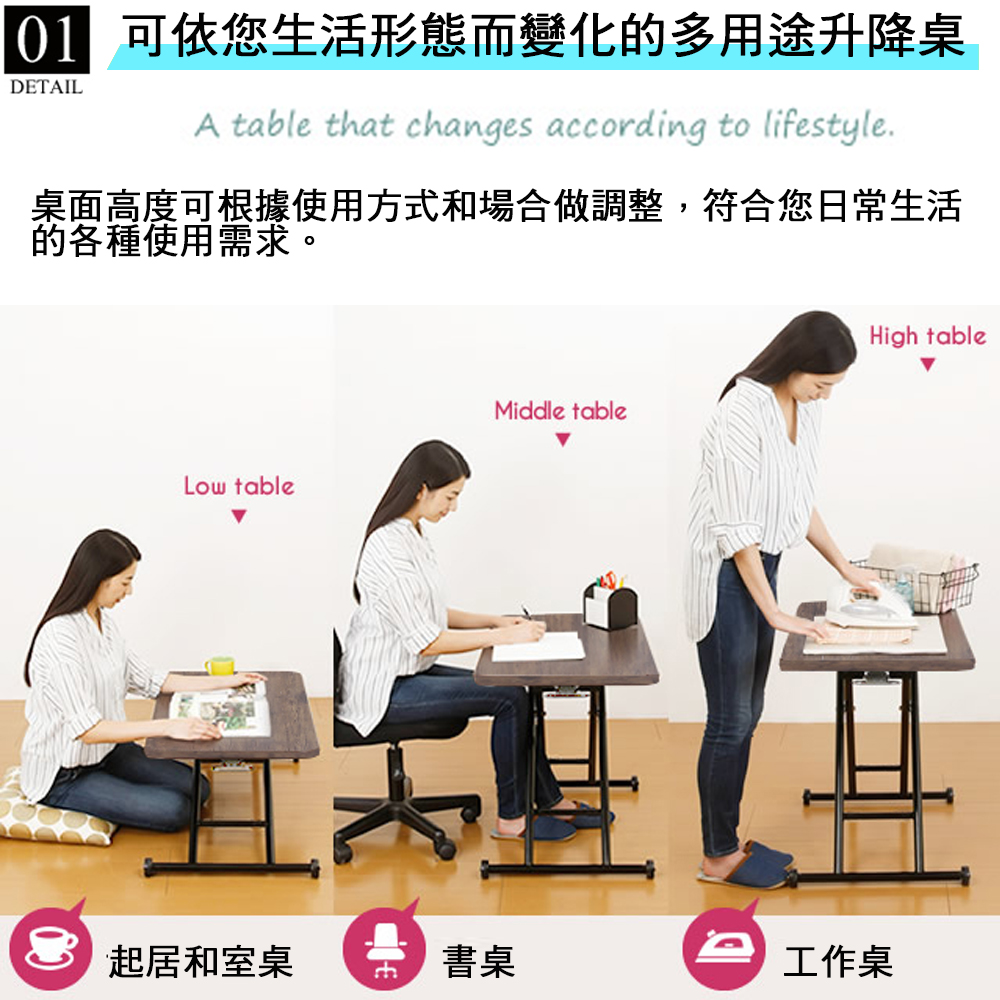 01
DETAIL
可依您生活形態而變化的多用途升降桌

A table that changes according to lifestyle.

桌面高度可根據使用方式和場合做調整，符合您日常生活的各種使用需求。

Low table
Middle table
High table

起居和室桌
書桌
工作桌