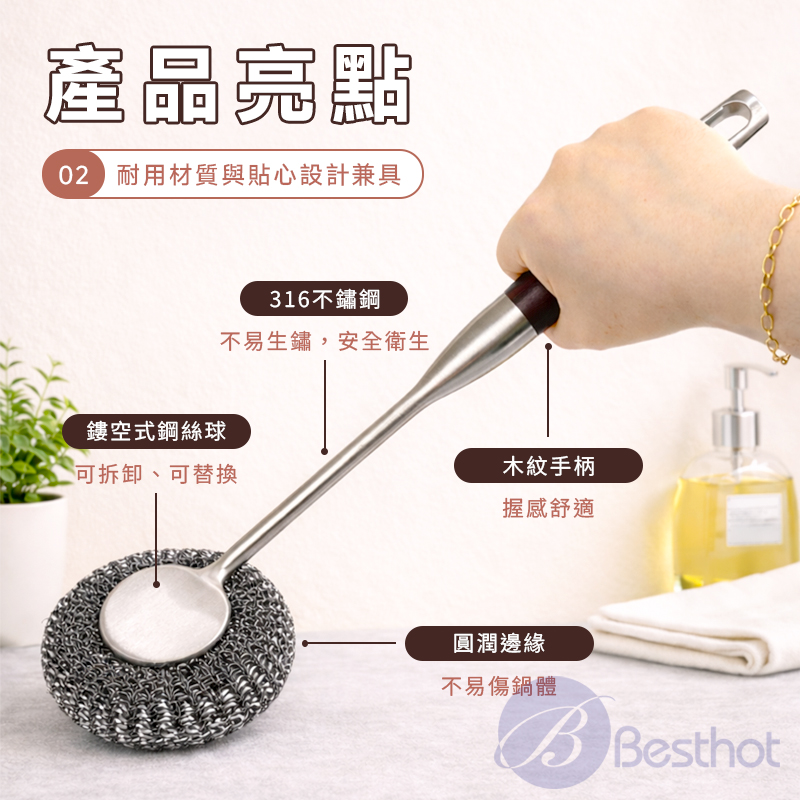 產品亮點

02 耐用材質與貼心設計兼具

316不鏽鋼
不易生鏽，安全衛生

鏤空式鋼絲球
可拆卸、可替換

木紋手柄
握感舒適

圓潤邊緣
不易傷鍋體

B Besthot