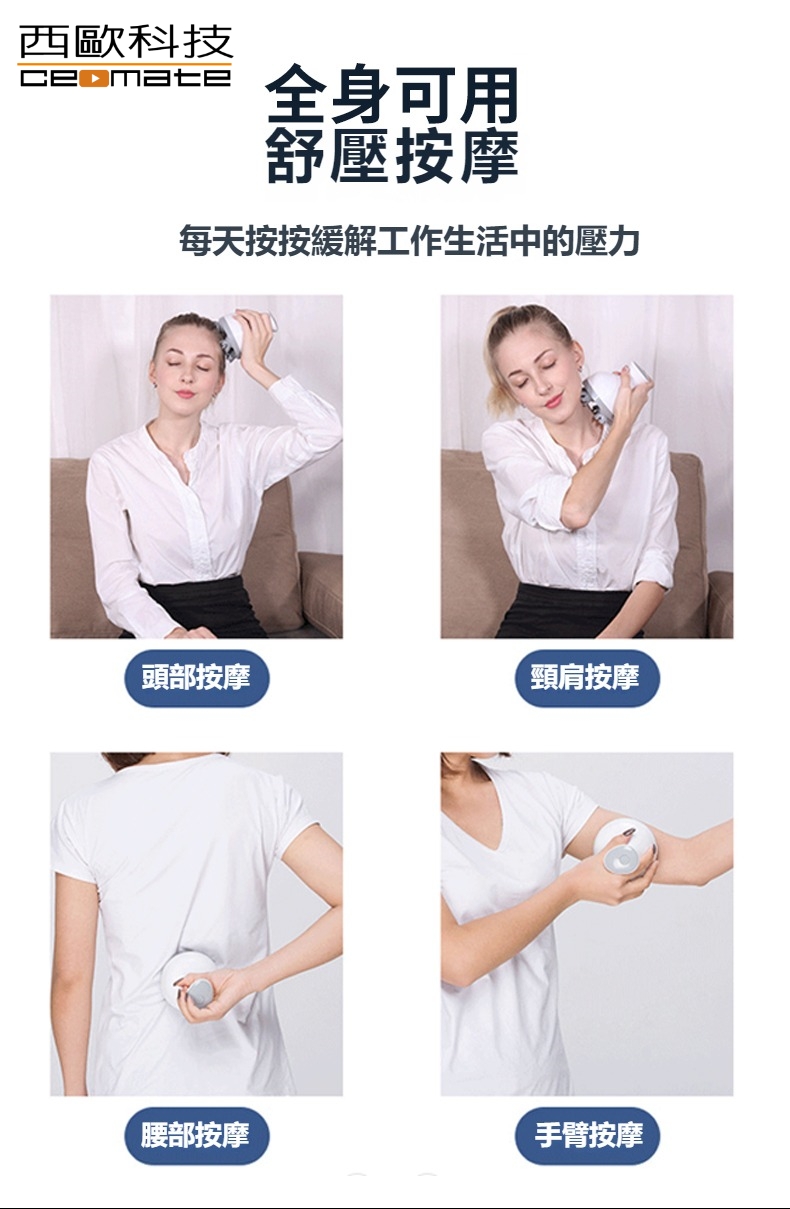 西歐科技
ceomate

全身可用
舒壓按摩

每天按按緩解工作生活中的壓力

頭部按摩

頸肩按摩

腰部按摩

手臂按摩