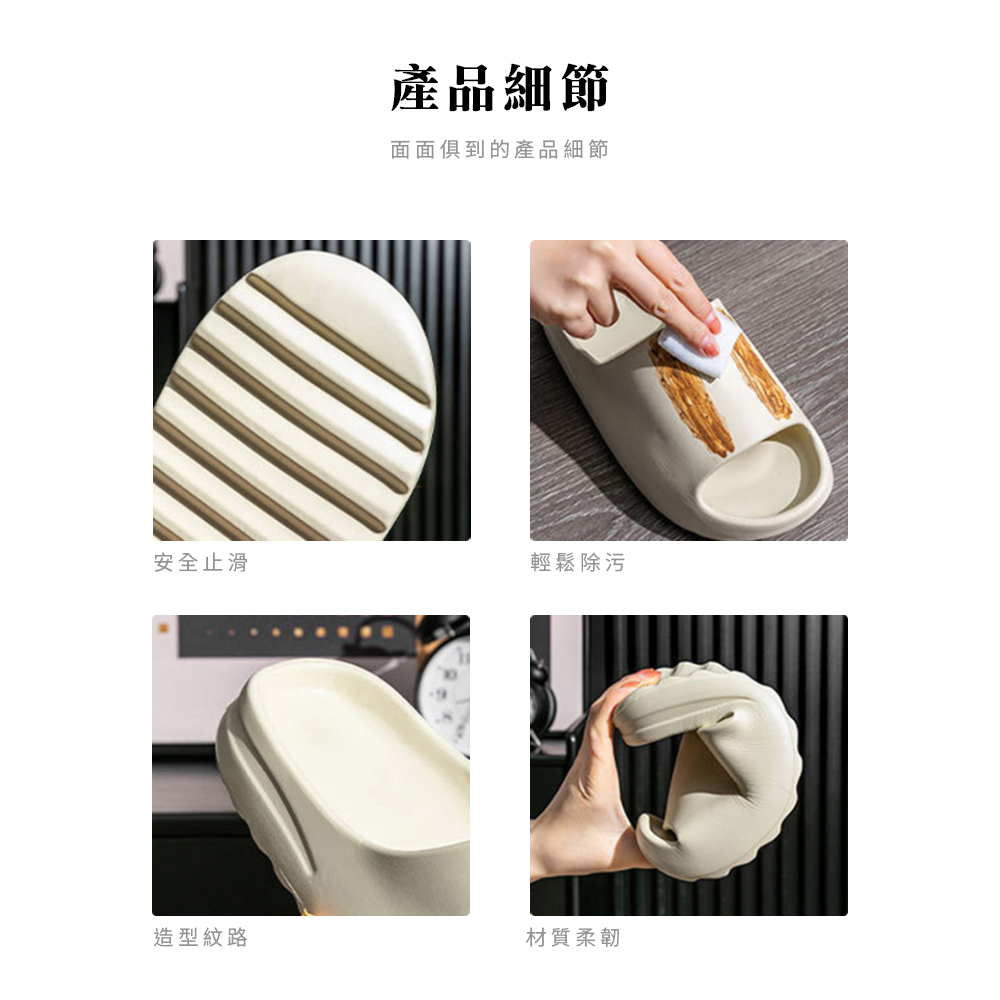 產品細節

面面俱到的產品細節

安全止滑

輕鬆除污

造型紋路

材質柔韌