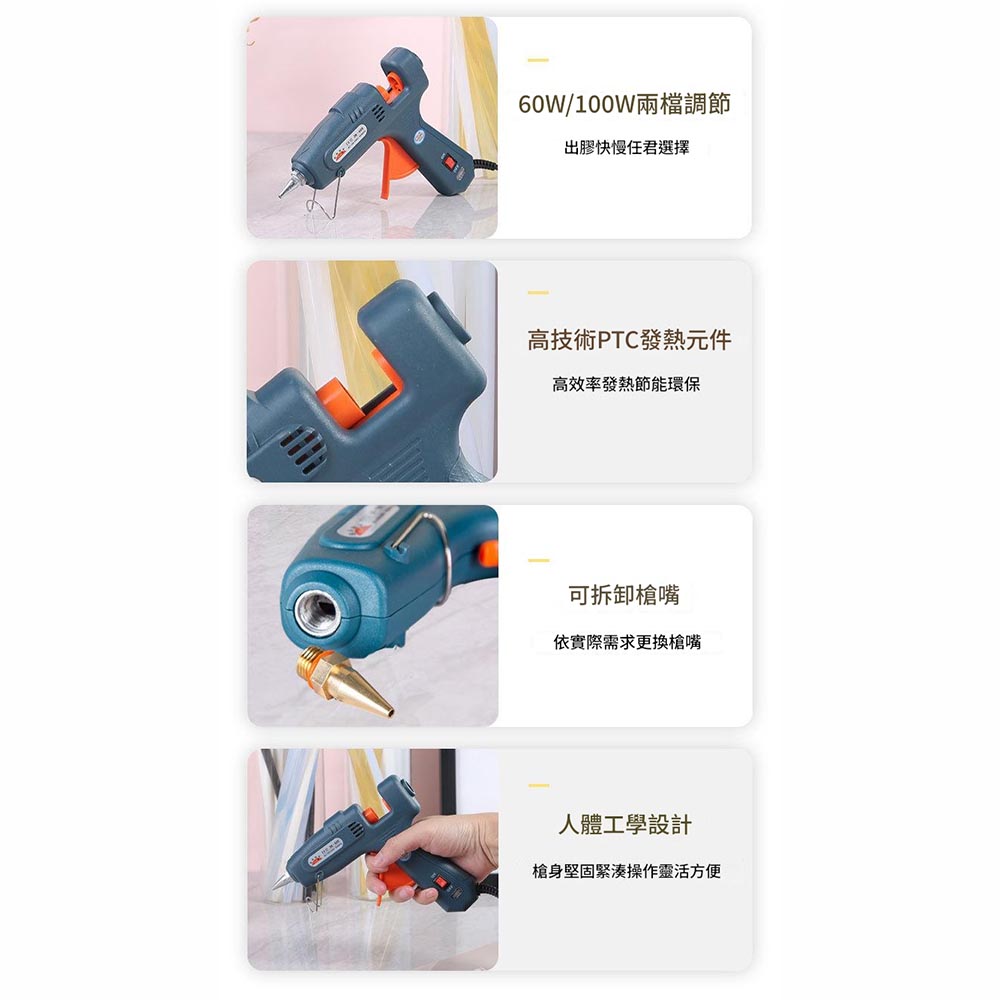 60W/100W兩檔調節

出膠快慢任君選擇

高技術PTC發熱元件

高效率發熱節能環保

可拆卸槍嘴

依實際需求更換槍嘴

人體工學設計

槍身堅固緊湊操作靈活方便