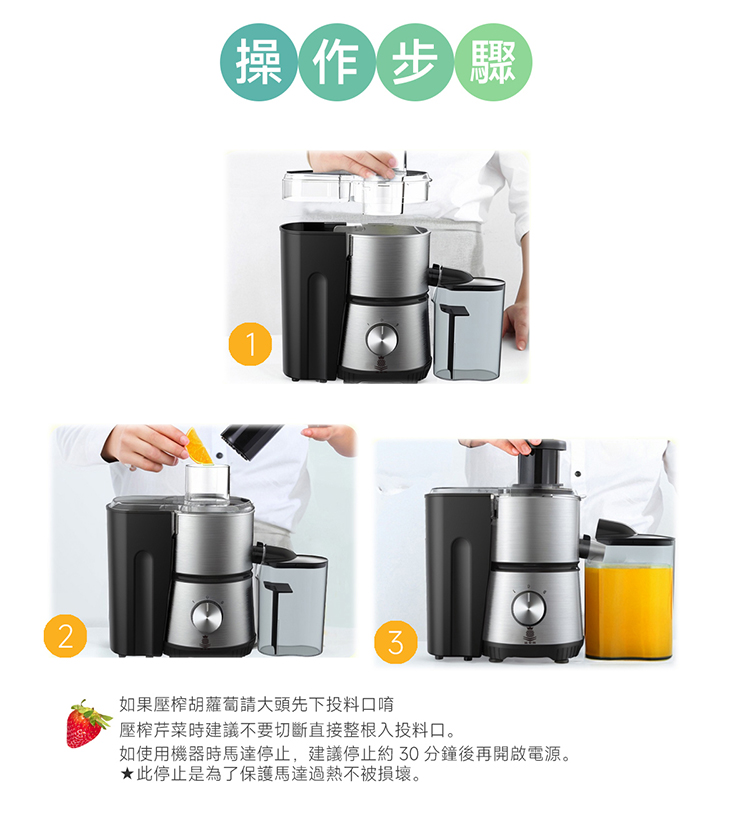 操作步驟

1

2

3

如果壓榨胡蘿蔔請大頭先下投料口唷
壓榨芹菜時建議不要切斷直接整根入投料口。
如使用機器時馬達停止，建議停止約 30 分鐘後再開啟電源。
★此停止是為了保護馬達過熱不被損壞。