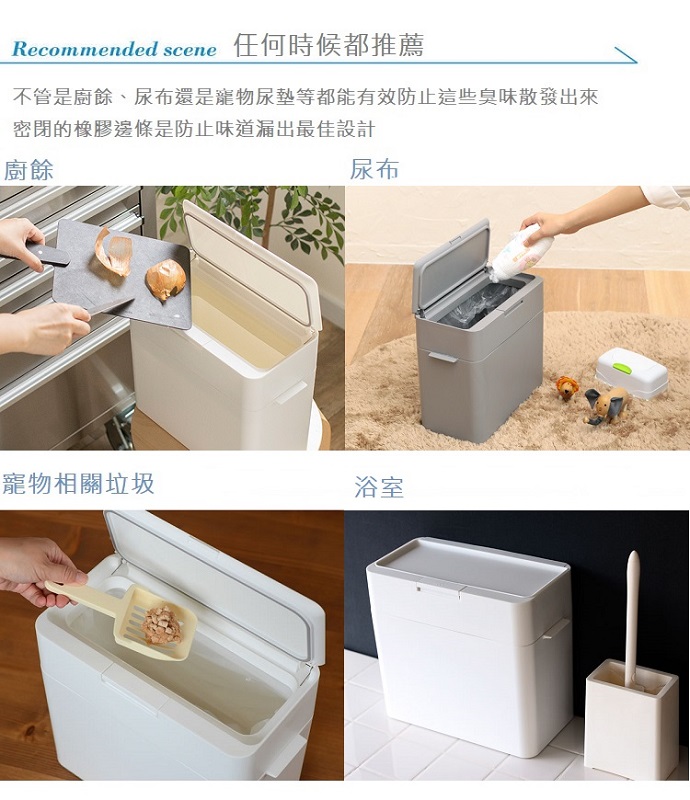 Recommended scene 任何時候都推薦

不管是廚餘、尿布還是寵物尿墊等都能有效防止這些臭味散發出來
密閉的橡膠邊條是防止味道漏出最佳設計

廚餘

尿布

寵物相關垃圾

浴室