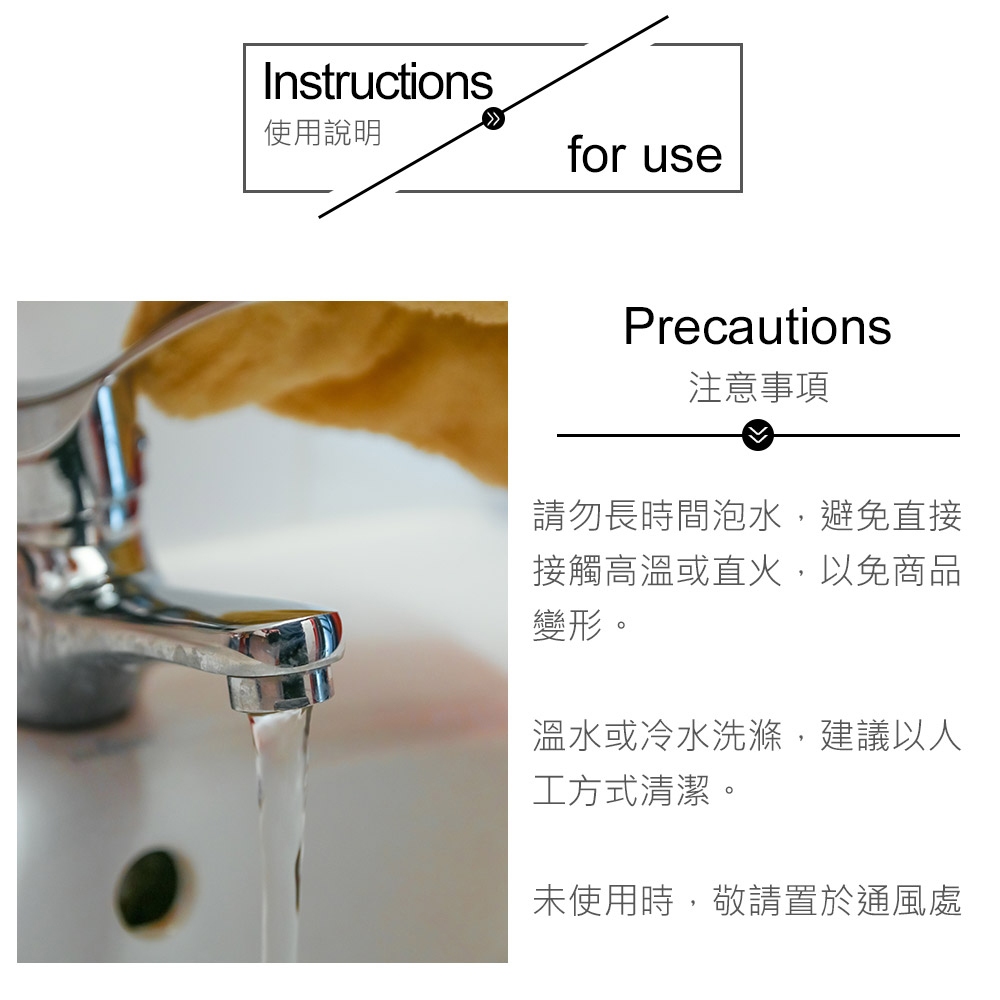 Instructions
使用說明
for use

Precautions
注意事項

請勿長時間泡水，避免直接接觸高溫或直火，以免商品變形。

溫水或冷水洗滌，建議以人工方式清潔。

未使用時，敬請置於通風處