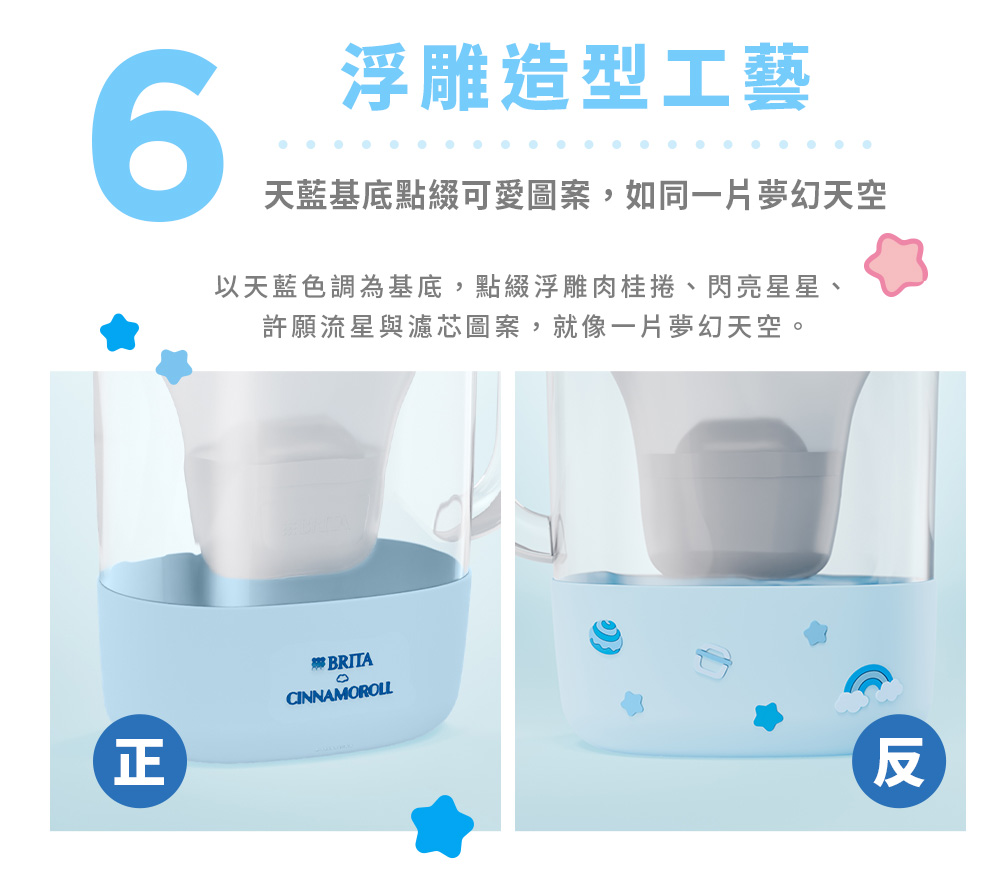 6
浮雕造型工藝

天藍基底點綴可愛圖案，如同一片夢幻天空

以天藍色調為基底，點綴浮雕肉桂捲、閃亮星星、許願流星與濾芯圖案，就像一片夢幻天空。

BRITA
CINNAMOROLL

正

反