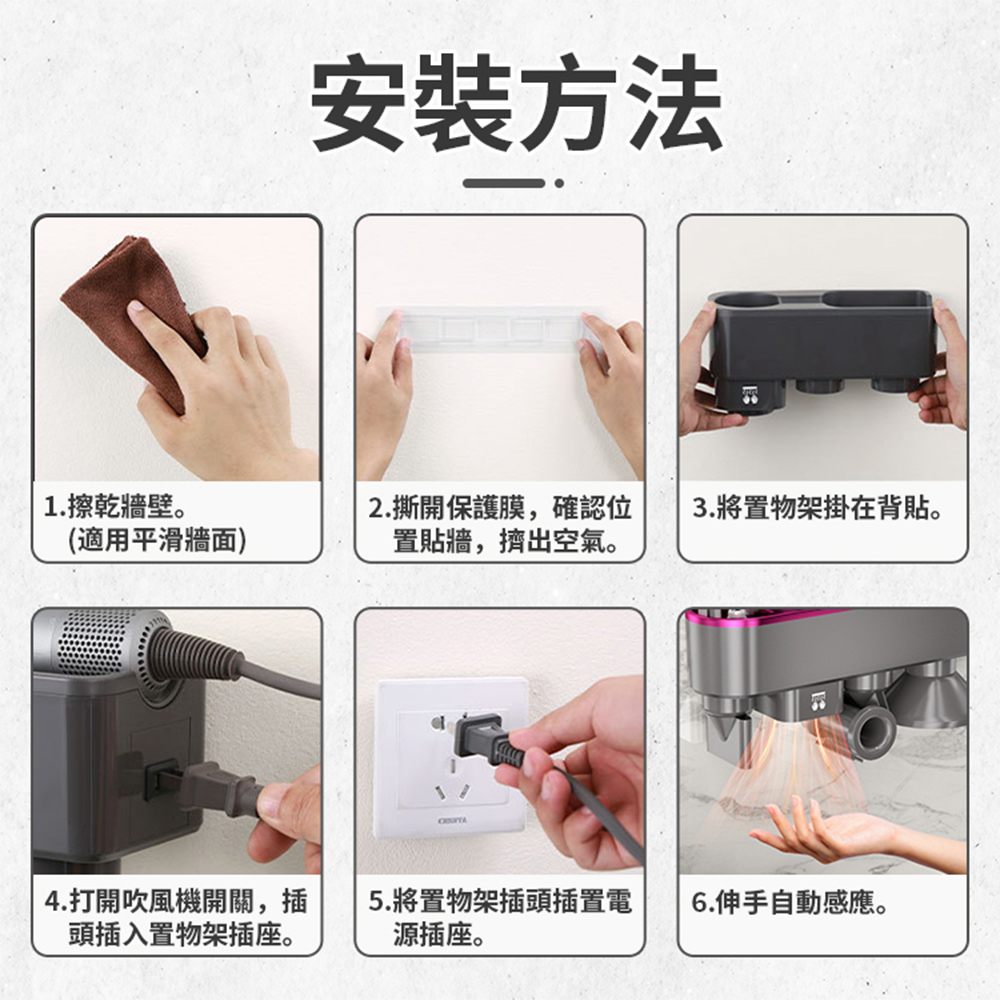 安裝方法

1.擦乾牆壁。
(適用平滑牆面)

2.撕開保護膜，確認位置貼牆，擠出空氣。

3.將置物架掛在背貼。

4.打開吹風機開關，插頭插入置物架插座。

5.將置物架插頭插置電源插座。

6.伸手自動感應。