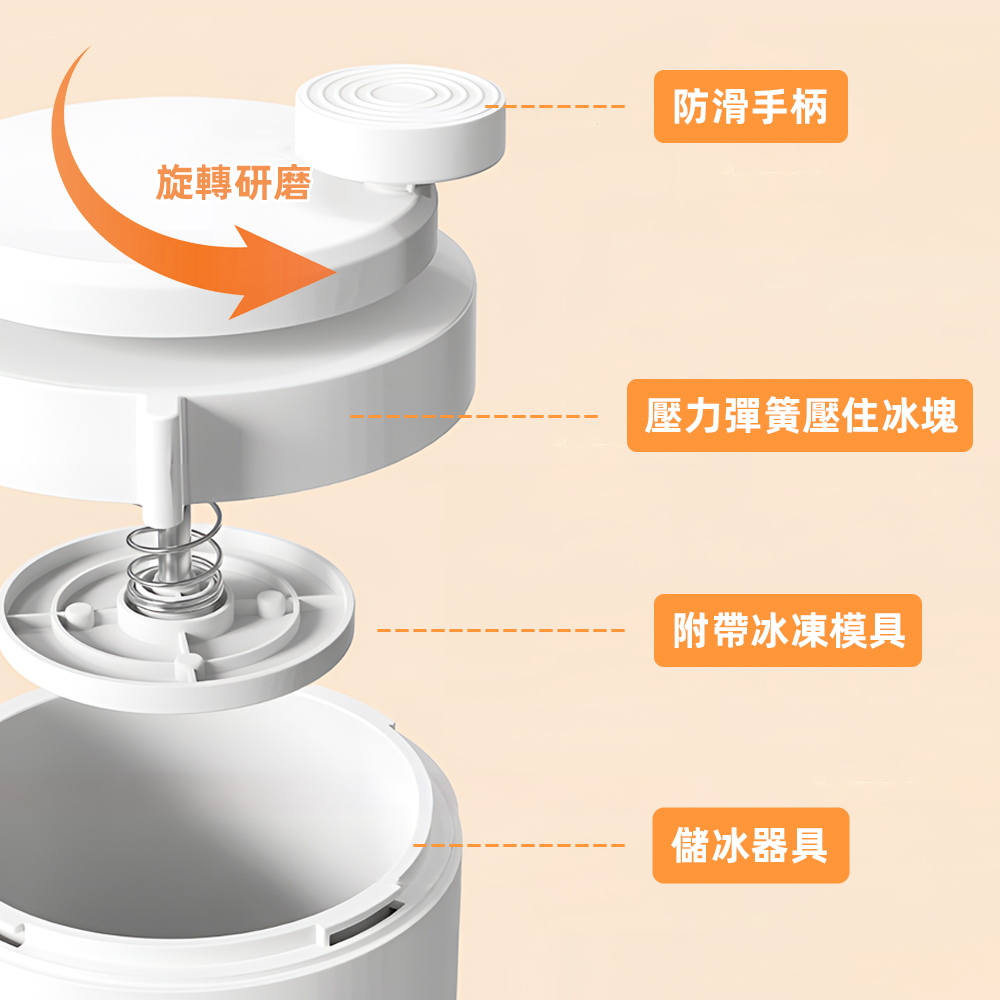 旋轉研磨

防滑手柄

壓力彈簧壓住冰塊

附帶冰凍模具

儲冰器具